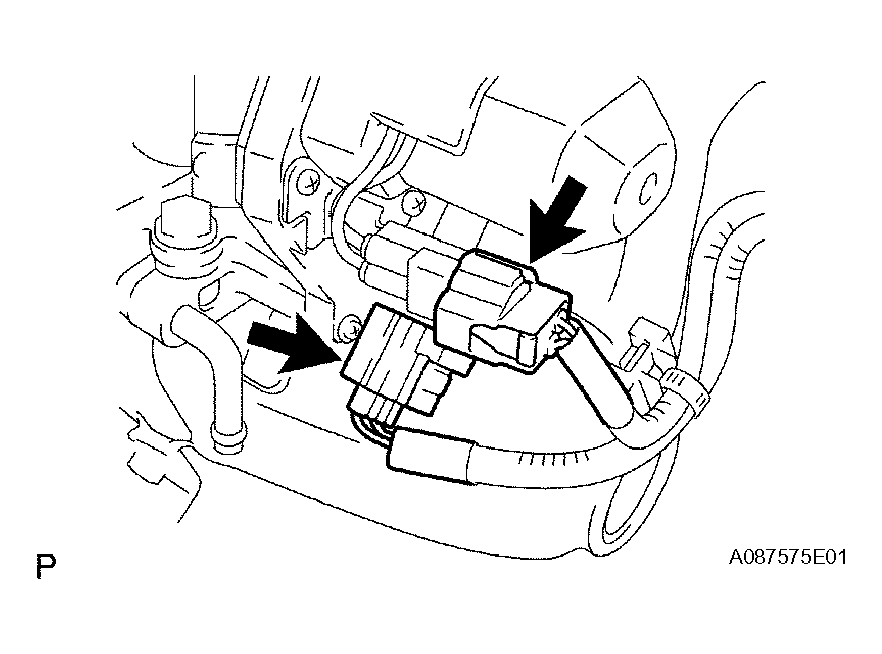 P

A087575E01