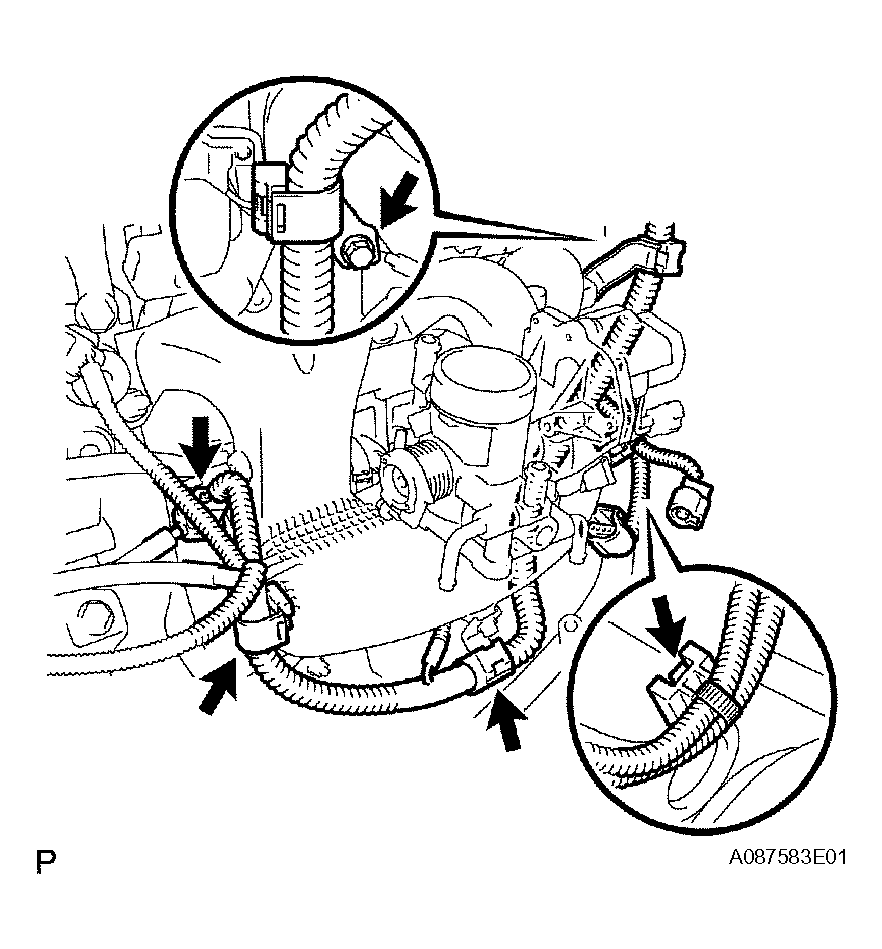 P

A087583E01