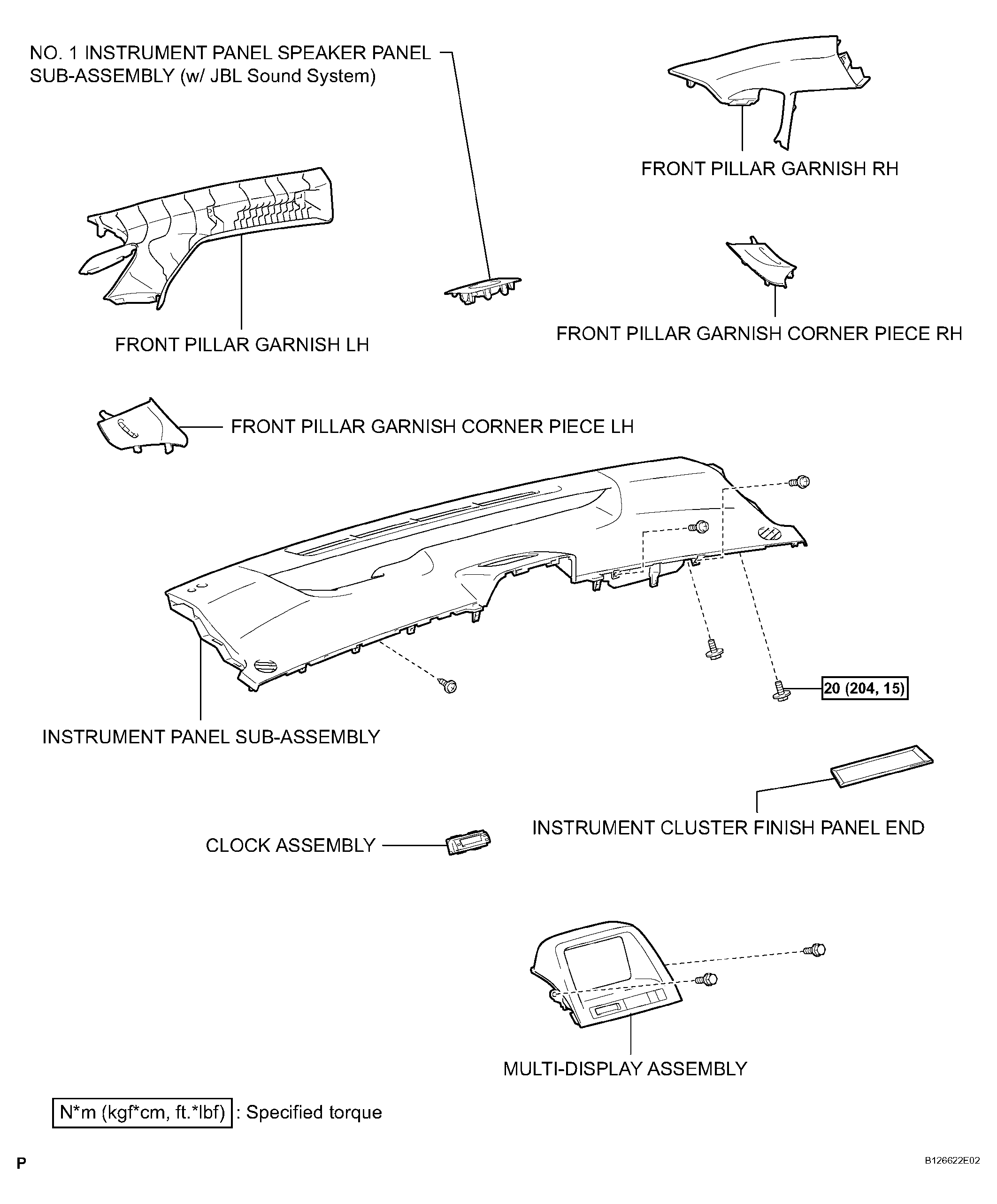 NO. 1 INSTRUMENT PANEL SPEAKER PANEL SUB-ASSEMBLY (w/ JBL Sound System)

FRONT PILLAR GARNISH RH

FRONT PILLAR GARNISH LH

FRONT PILLAR GARNISH CORNER PIECE RH

FRONT PILLAR GARNISH CORNER PIECE LH

20 (204, 15)

INSTRUMENT PANEL SUB-ASSEMBLY

INSTRUMENT CLUSTER FINISH PANEL END

CLOCK ASSEMBLY

MULTI-DISPLAY ASSEMBLY

N*m (kgf*cm, ft.*lbf) : Specified torque

P

B126622E02