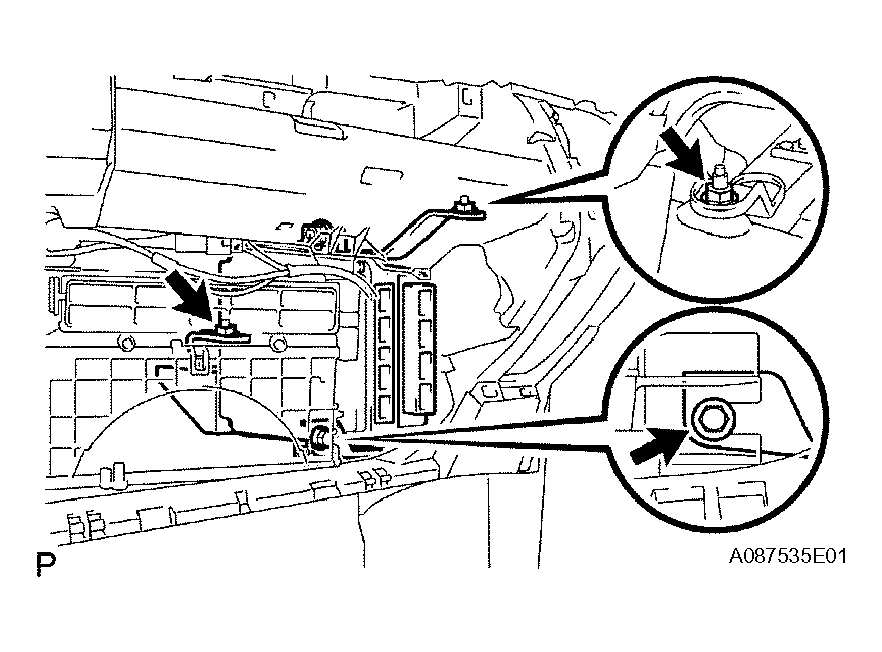 P

A087535E01