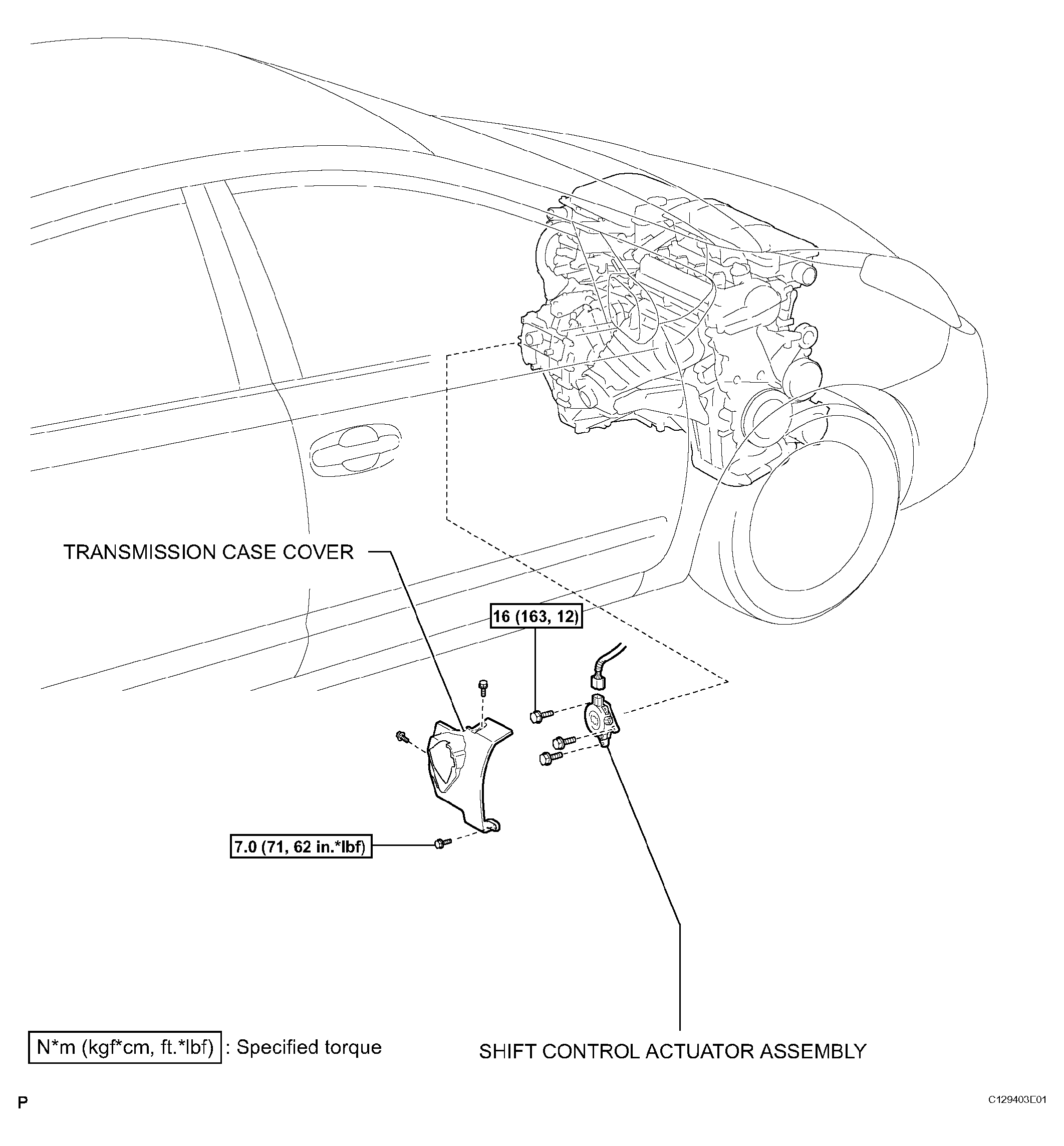 TRANSMISSION CASE COVER

16 (163, 12)

7.0 (71, 62 in.*lbf)

N*m (kgf*cm, ft.*lbf) : Specified torque

SHIFT CONTROL ACTUATOR ASSEMBLY

P

C129403E01