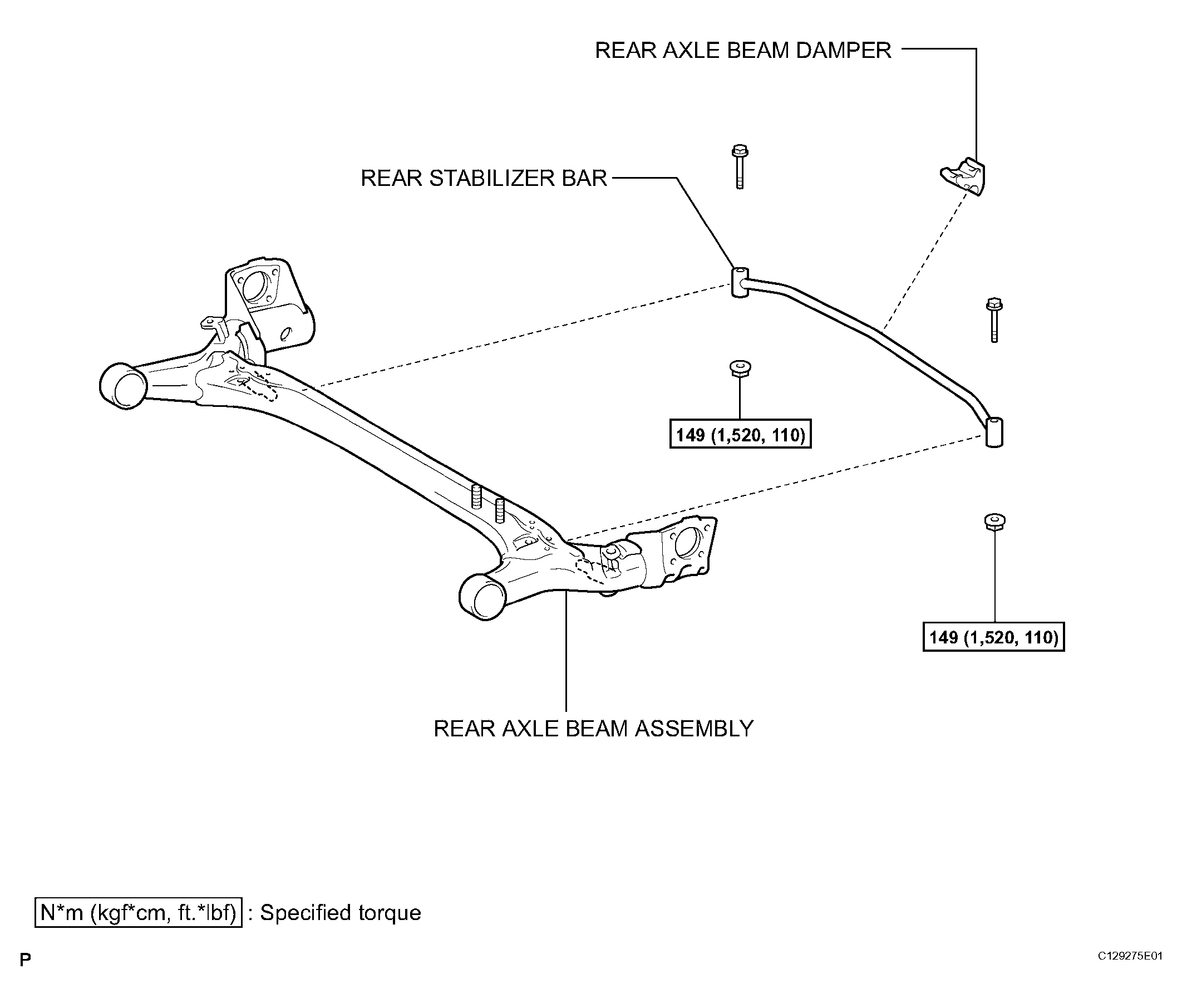 REAR AXLE BEAM DAMPER

REAR STABILIZER BAR

149 (1,520, 110)

149 (1,520, 110)

REAR AXLE BEAM ASSEMBLY

N*m (kgf*cm, ft.*lbf) : Specified torque

P

C129275E01