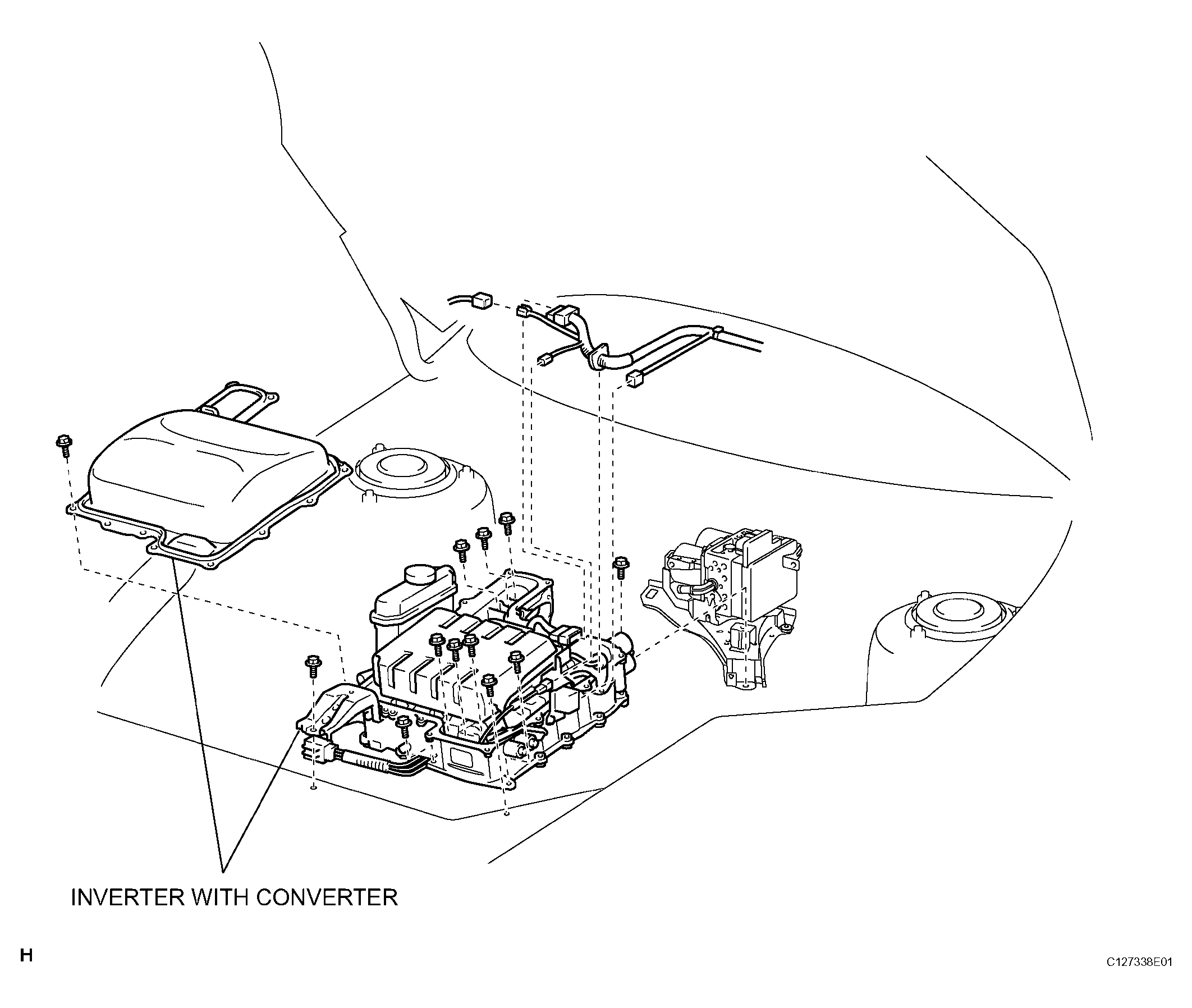 INVERTER WITH CONVERTER

H

C127338E01