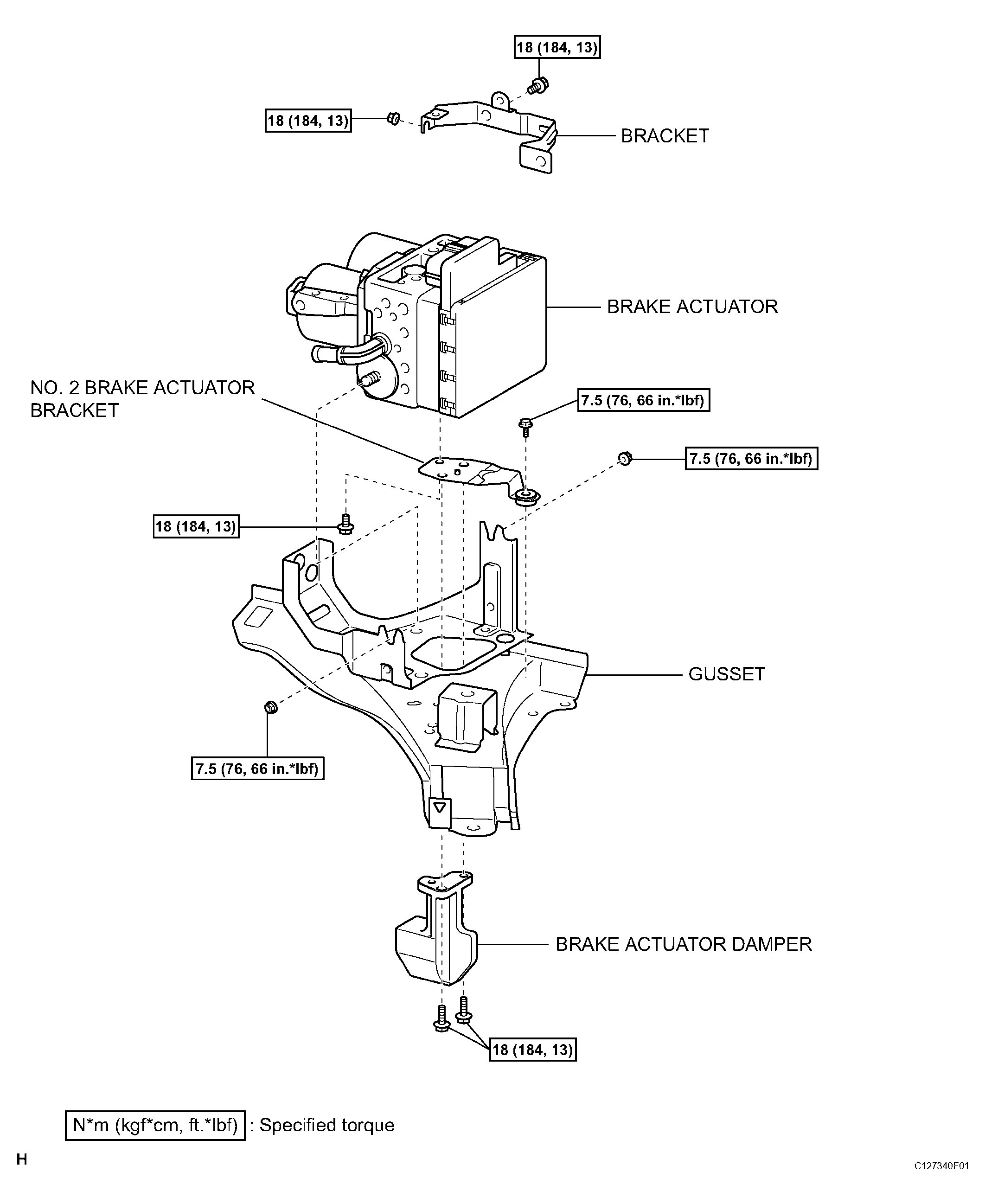 18 (184, 13)

18 (184, 13)

BRACKET

BRAKE ACTUATOR

NO. 2 BRAKE ACTUATOR BRACKET

7.5 (76, 66 in.*lbf)

7.5 (76, 66 in.*lbf)

18 (184, 13)

GUSSET

7.5 (76, 66 in.*lbf)

BRAKE ACTUATOR DAMPER

18 (184, 13)

N*m (kgf*cm, ft.*lbf) : Specified torque

H

C127340E01