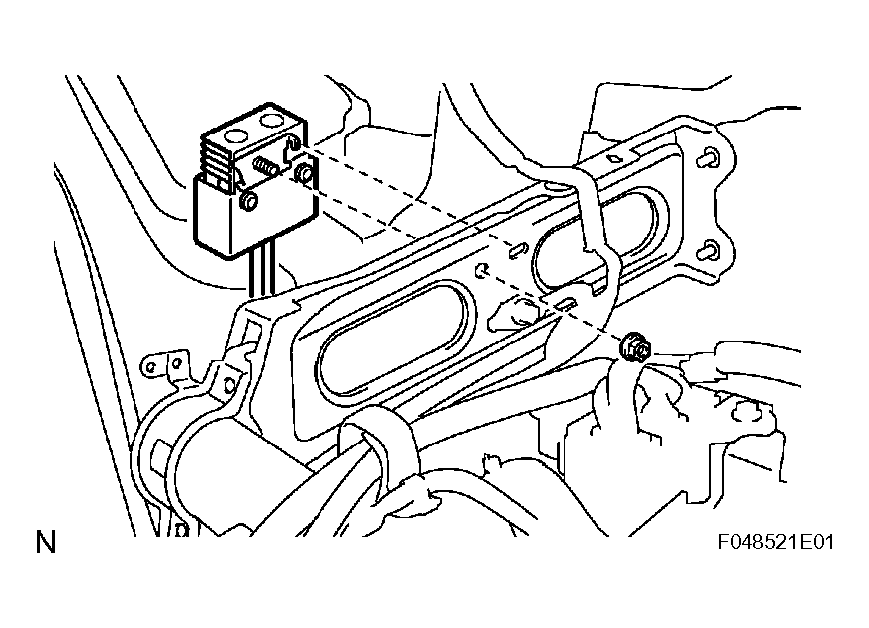 N

F048521E01