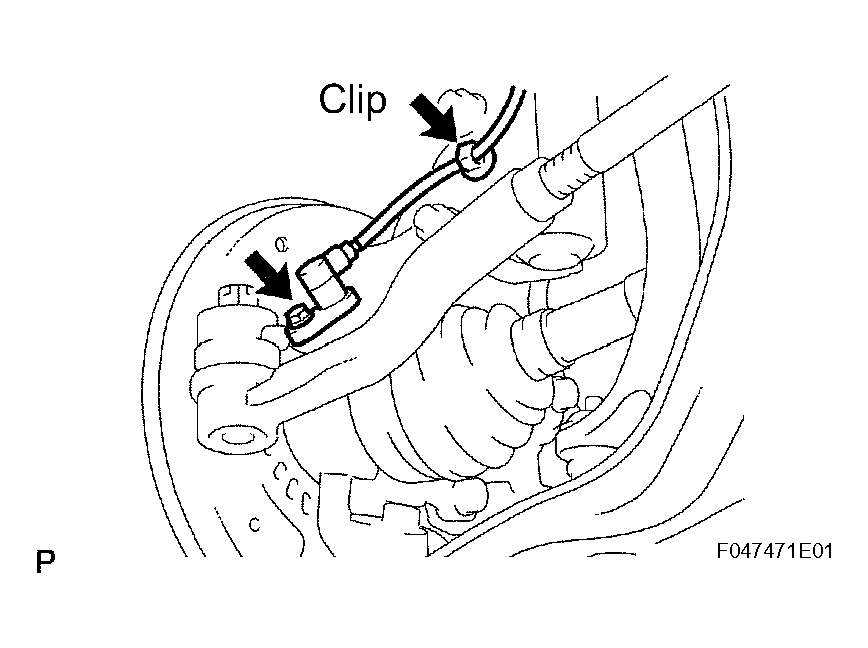 Clip

P

F047471E01