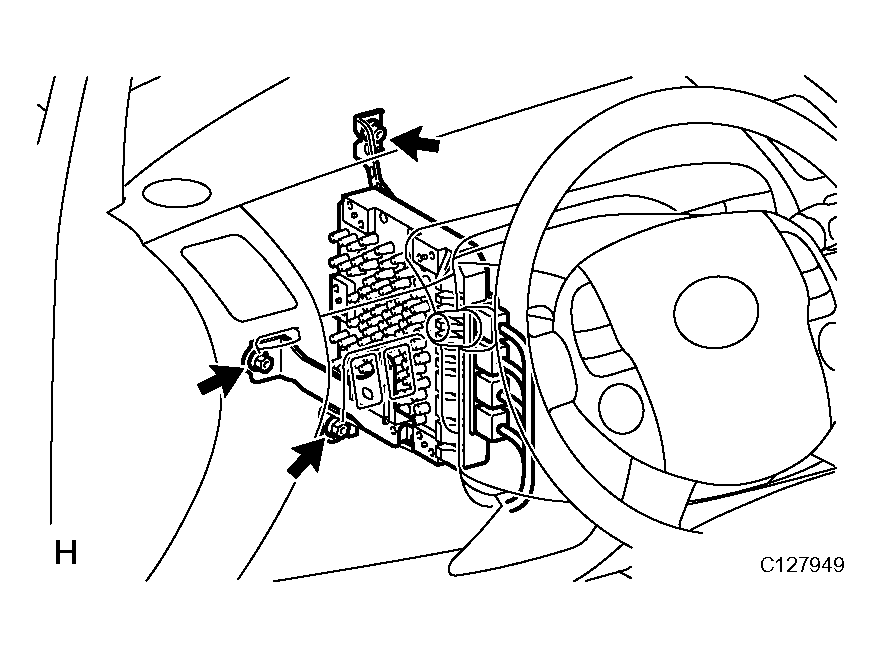 H

C127949