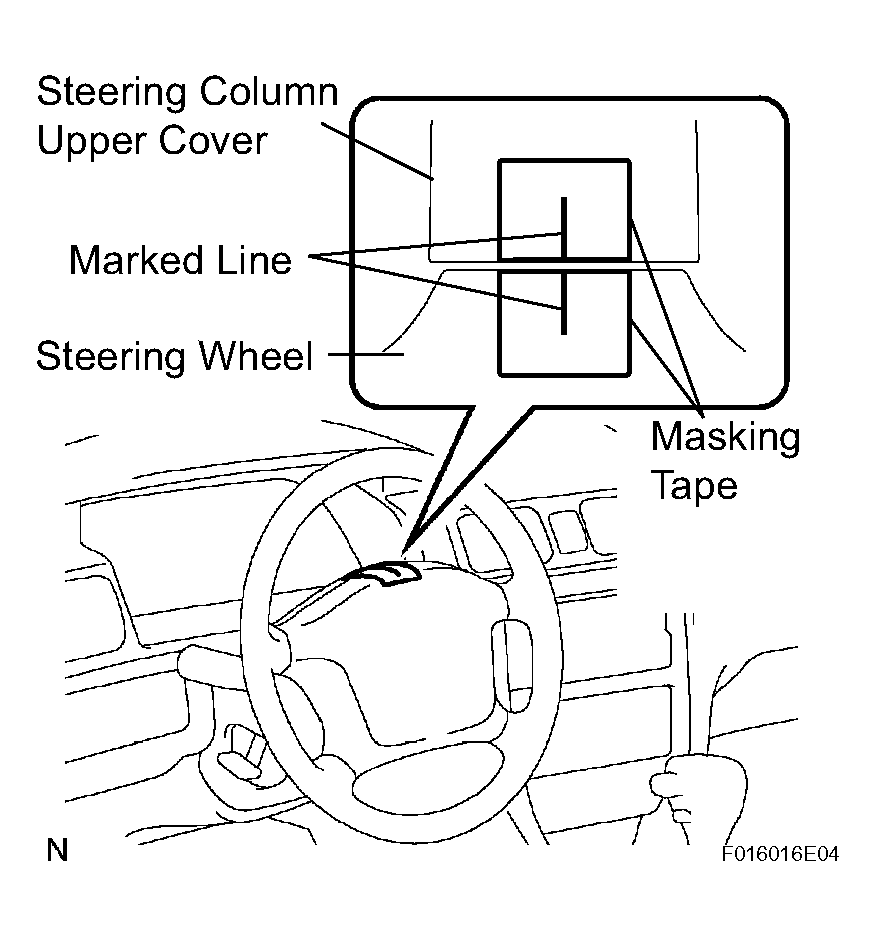 Steering Column Upper Cover

Marked Line

Steering Wheel

Masking Tape

N

F016016E04