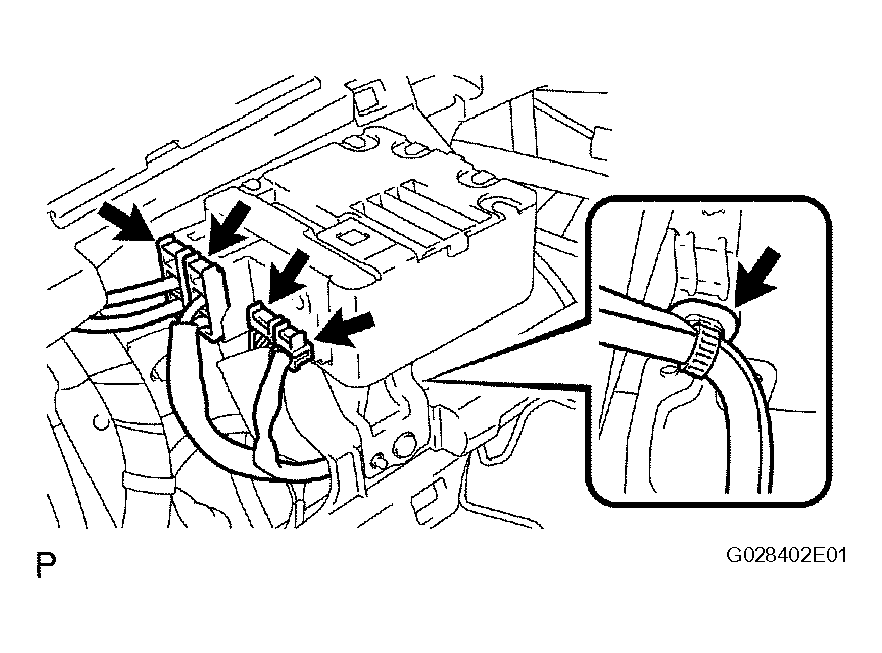 P

G028402E01