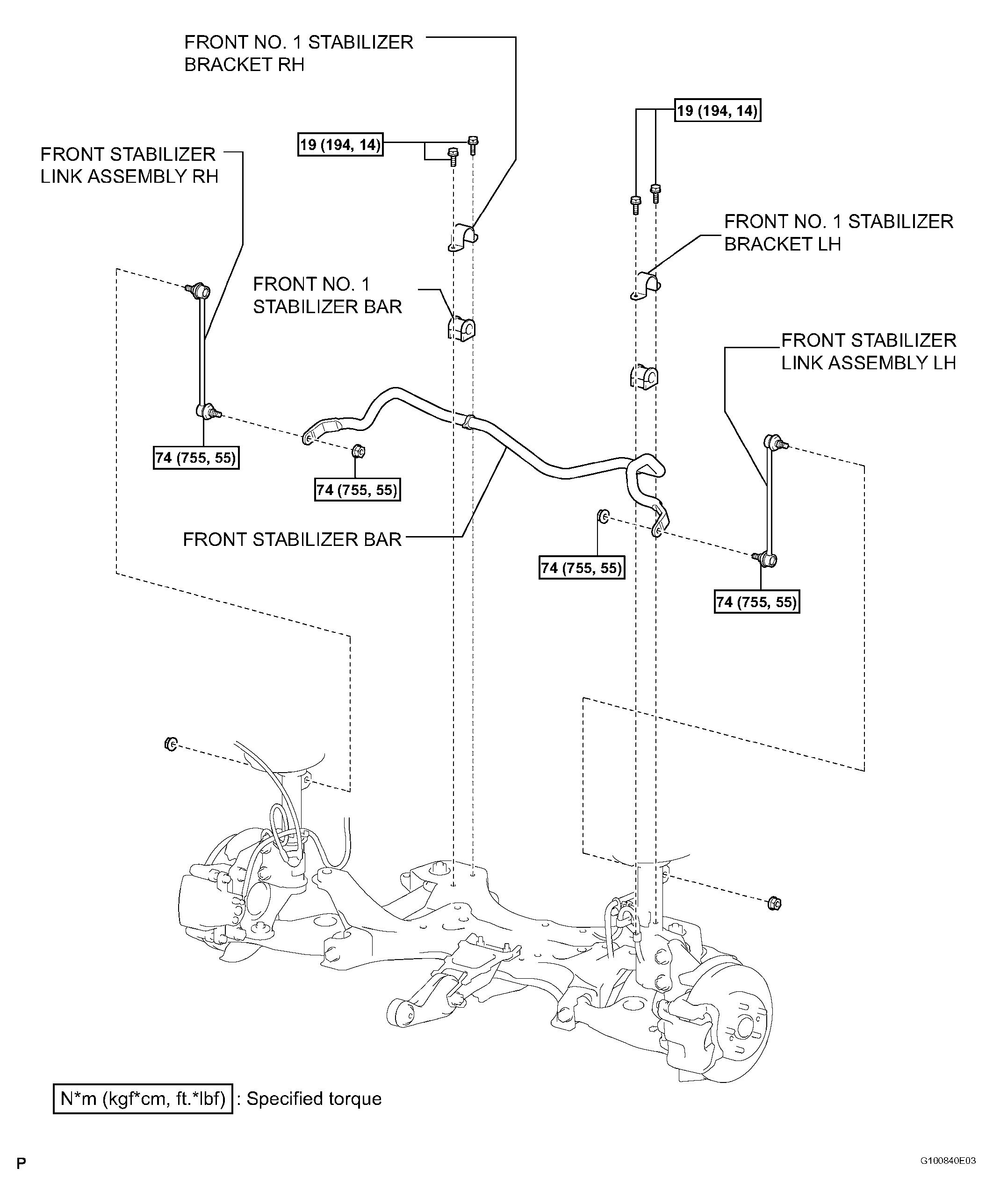 FRONT NO. 1 STABILIZER BRACKET RH

19 (194, 14)

19 (194, 14)

FRONT STABILIZER LINK ASSEMBLY RH

FRONT NO. 1 STABILIZER BRACKET LH

FRONT NO. 1 STABILIZER BAR

FRONT STABILIZER LINK ASSEMBLY LH

74 (755, 55)

74 (755, 55)

FRONT STABILIZER BAR

74 (755, 55)

74 (755, 55)

N*m (kgf*cm, ft.*lbf) : Specified torque

P

G100840E03