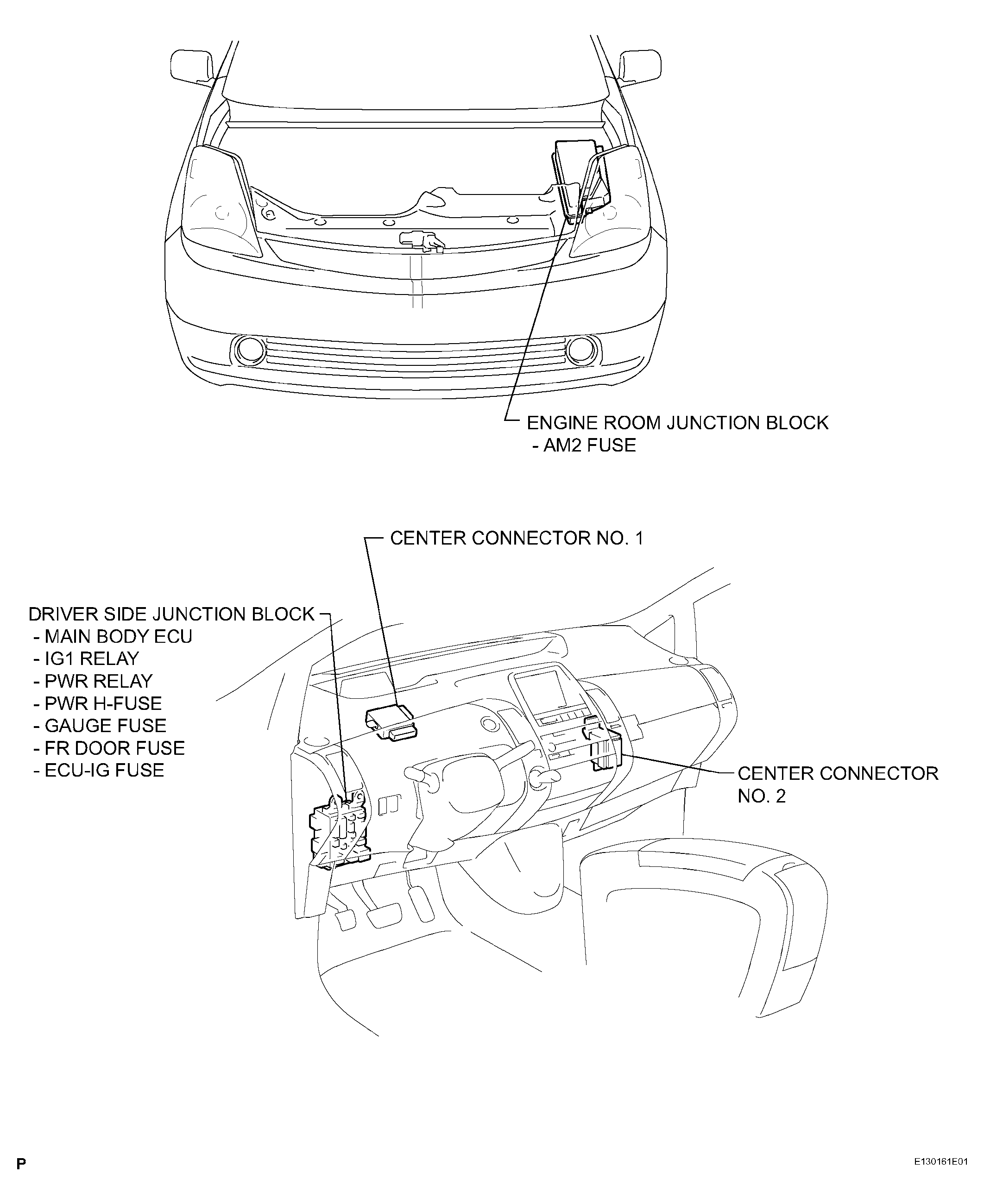 ENGINE ROOM JUNCTION BLOCK
- AM2 FUSE

CENTER CONNECTOR NO. 1

DRIVER SIDE JUNCTION BLOCK
- MAIN BODY ECU
- IG1 RELAY
- PWR RELAY
- PWR H-FUSE
- GAUGE FUSE
- FR DOOR FUSE
- ECU-IG FUSE

CENTER CONNECTOR NO. 2

P

E130161E01