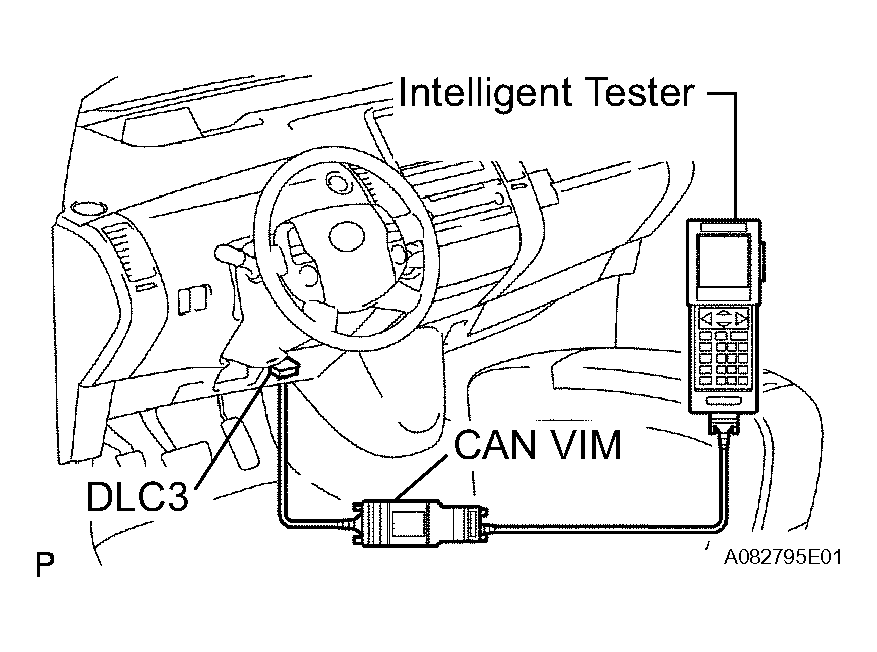 Intelligent Tester

CAN VIM

DLC3

P

A082795E01