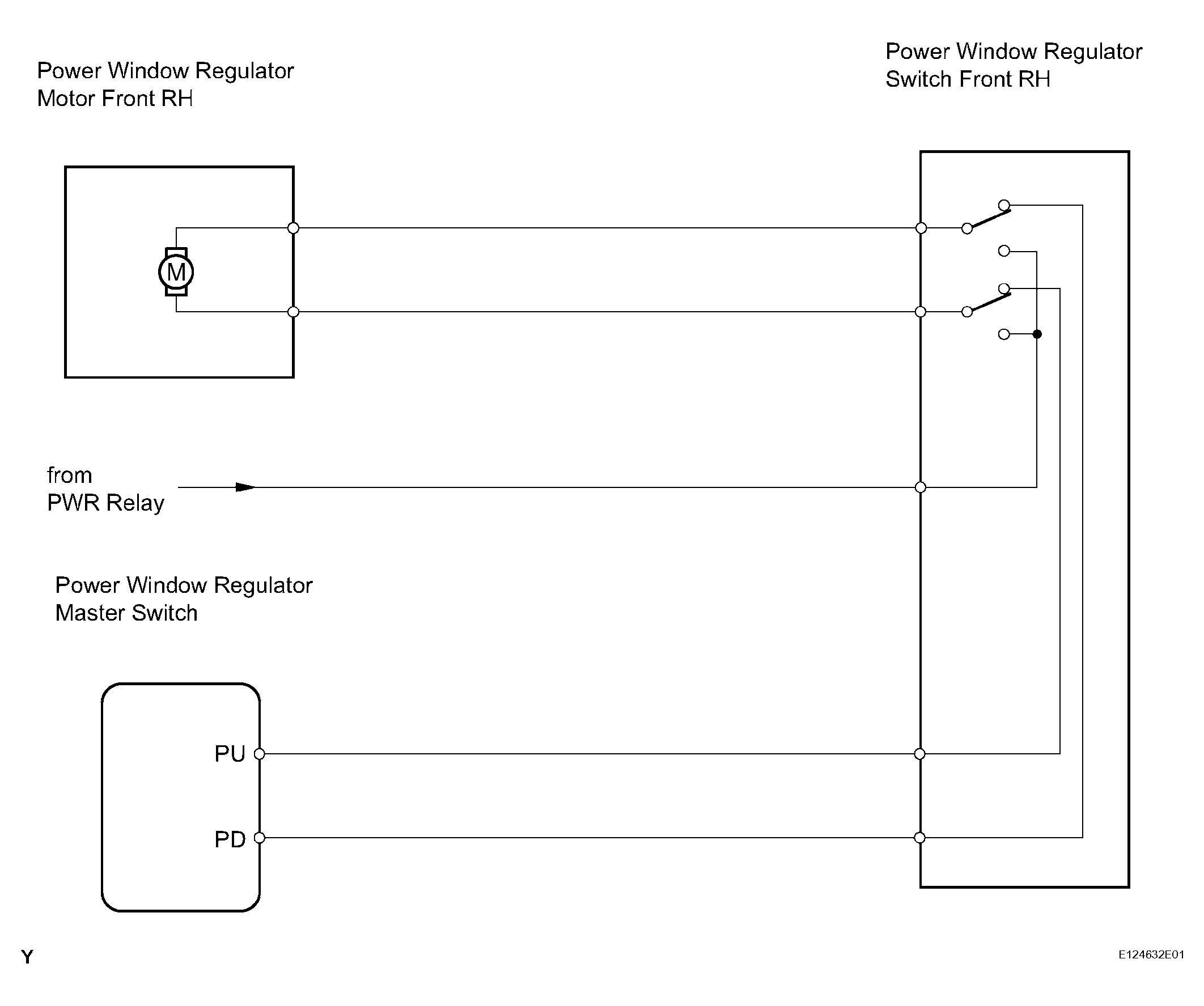 Power Window Regulator
Motor Front RH

Power Window Regulator
Switch Front RH

M

from
PWR Relay

Power Window Regulator
Master Switch

PU

PD

Y

E124632E01