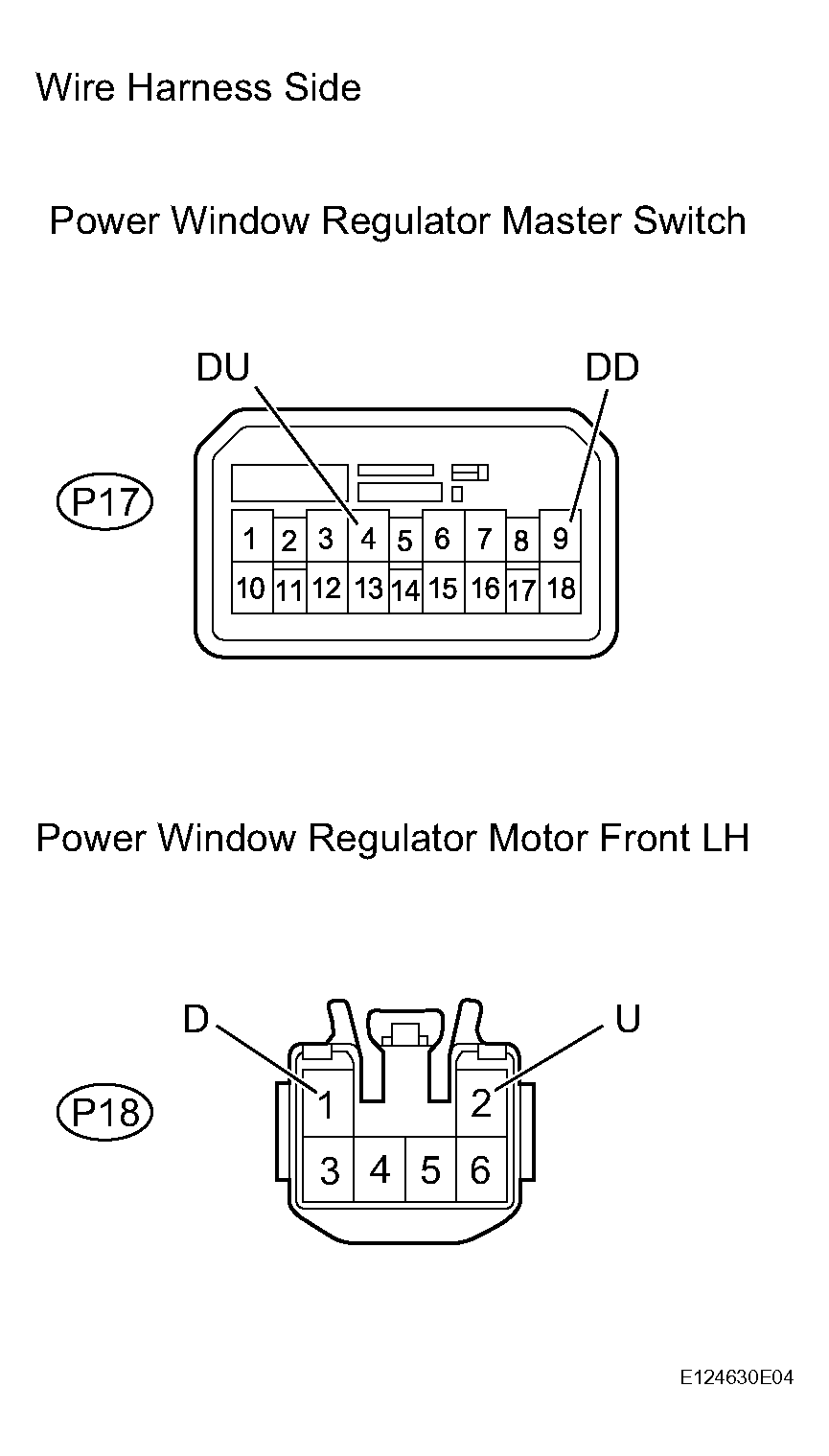 Wire Harness Side

Power Window Regulator Master Switch

DU

DD

P17

1 2 3 4 5 6 7 8 9
10 11 12 13 14 15 16 17 18

Power Window Regulator Motor Front LH

D

U

P18

1 2
3 4 5 6

E124630E04