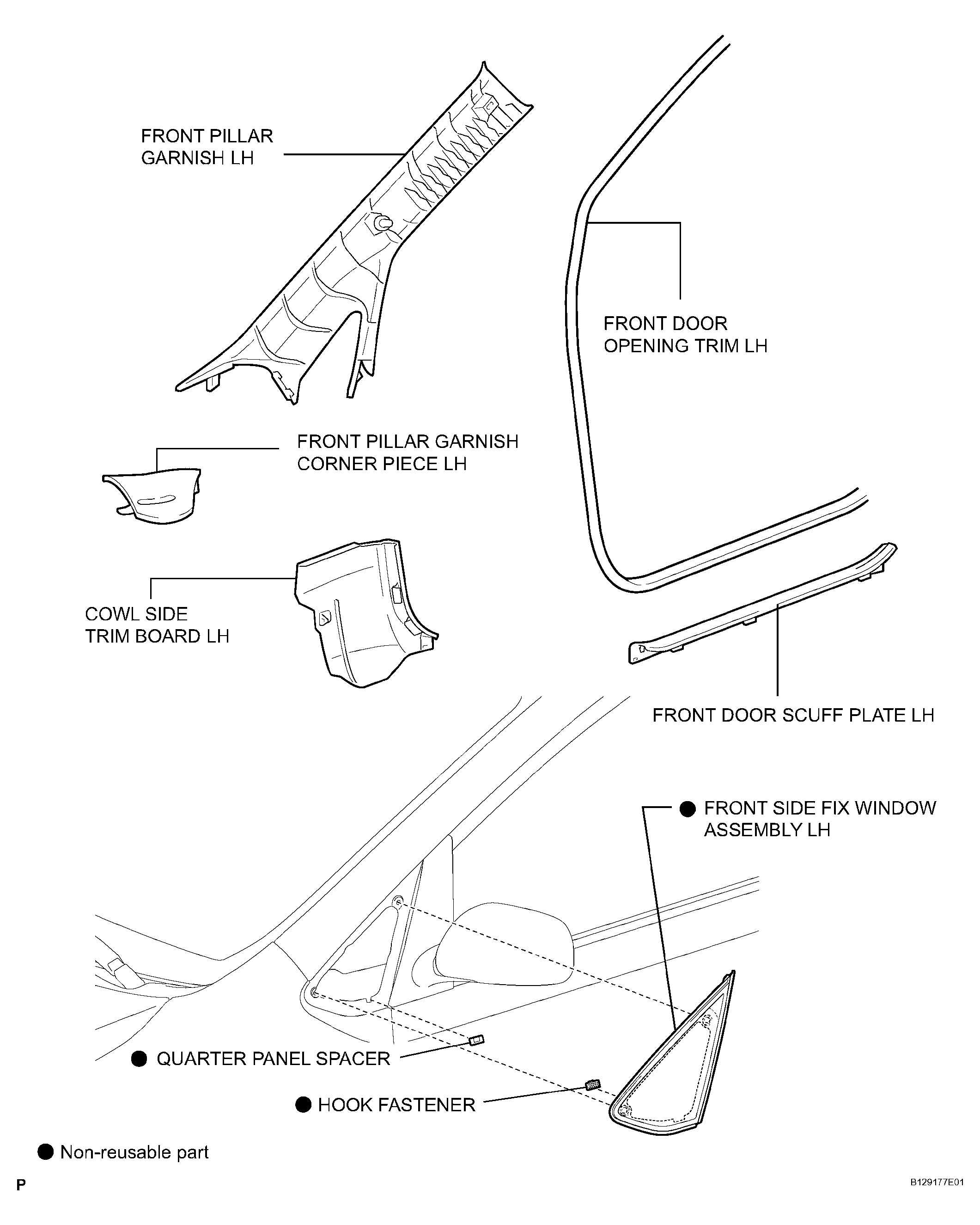 FRONT PILLAR GARNISH LH

FRONT DOOR OPENING TRIM LH

FRONT PILLAR GARNISH CORNER PIECE LH

COWL SIDE TRIM BOARD LH

FRONT DOOR SCUFF PLATE LH

● FRONT SIDE FIX WINDOW ASSEMBLY LH

● QUARTER PANEL SPACER

● HOOK FASTENER

● Non-reusable part

P

B129177E01