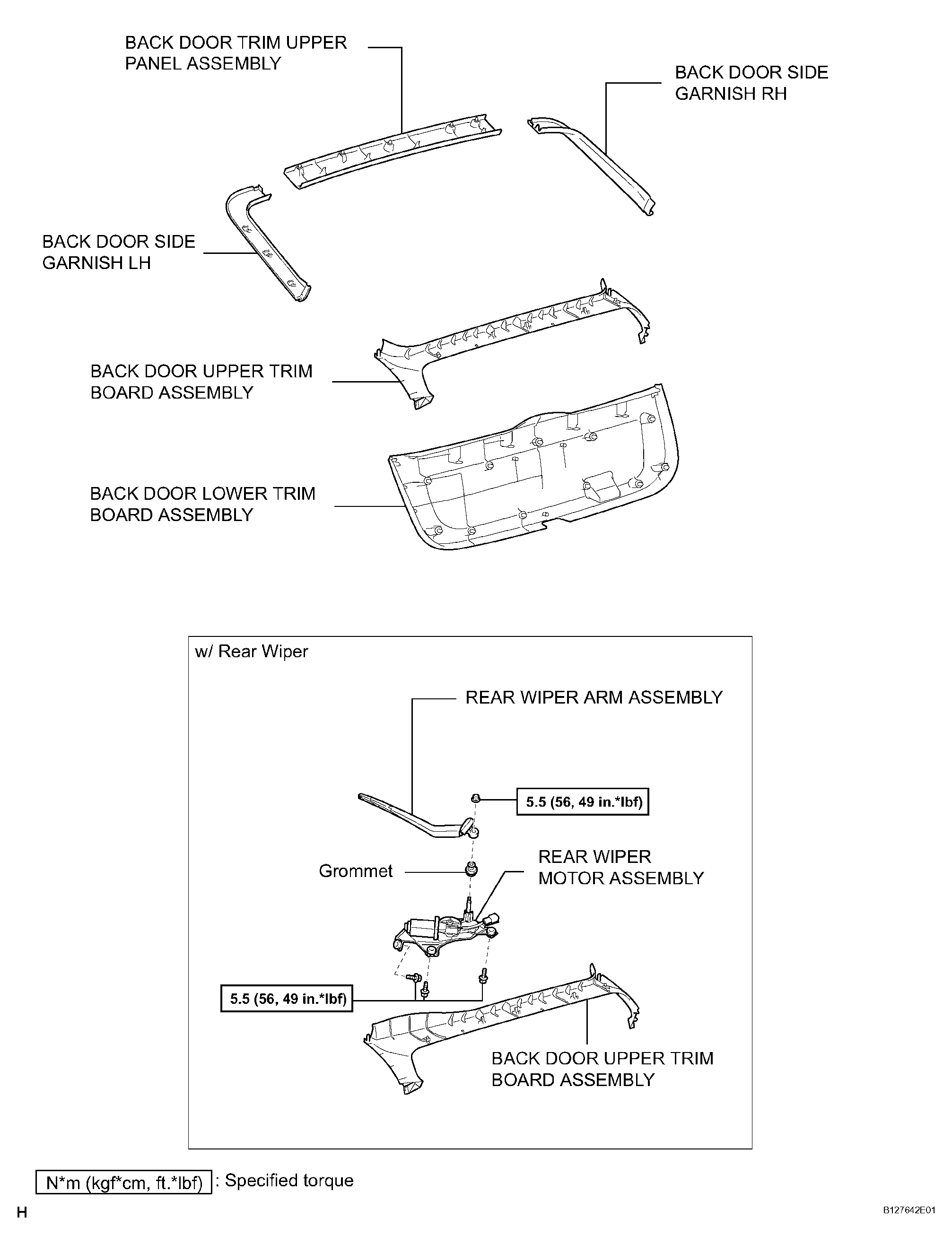 BACK DOOR TRIM UPPER PANEL ASSEMBLY

BACK DOOR SIDE GARNISH RH

BACK DOOR SIDE GARNISH LH

BACK DOOR UPPER TRIM BOARD ASSEMBLY

BACK DOOR LOWER TRIM BOARD ASSEMBLY

w/ Rear Wiper

REAR WIPER ARM ASSEMBLY

5.5 (56, 49 in.*lbf)

Grommet

REAR WIPER MOTOR ASSEMBLY

5.5 (56, 49 in.*lbf)

BACK DOOR UPPER TRIM BOARD ASSEMBLY

N*m (kgf*cm, ft.*lbf) : Specified torque

H

B127642E01