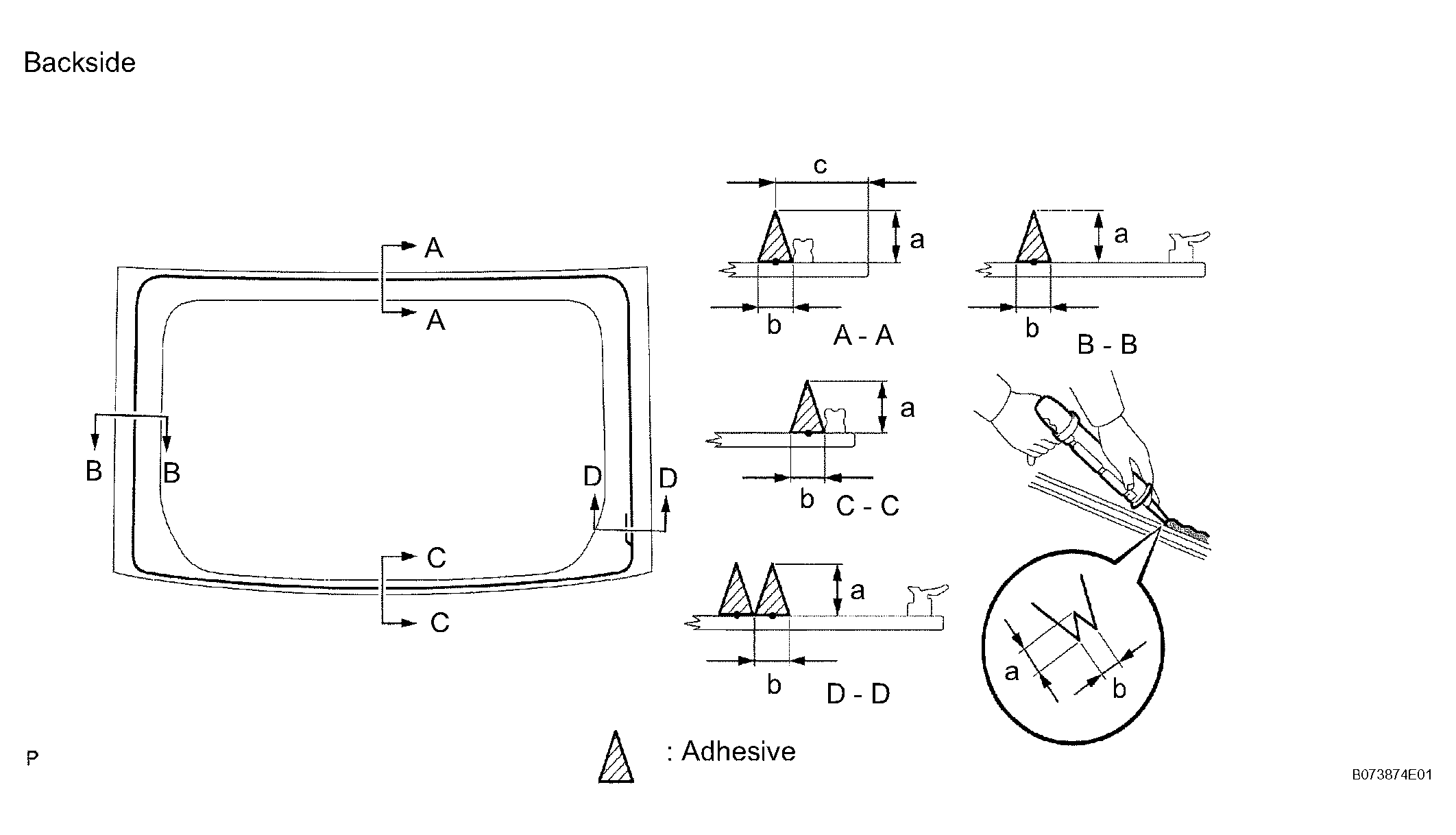 Backside

A
A
B
B
D
D
C
C

c
a
b
A - A

a
b
B - B

a
b
C - C

a
b
D - D

a
b

: Adhesive

P

B073874E01