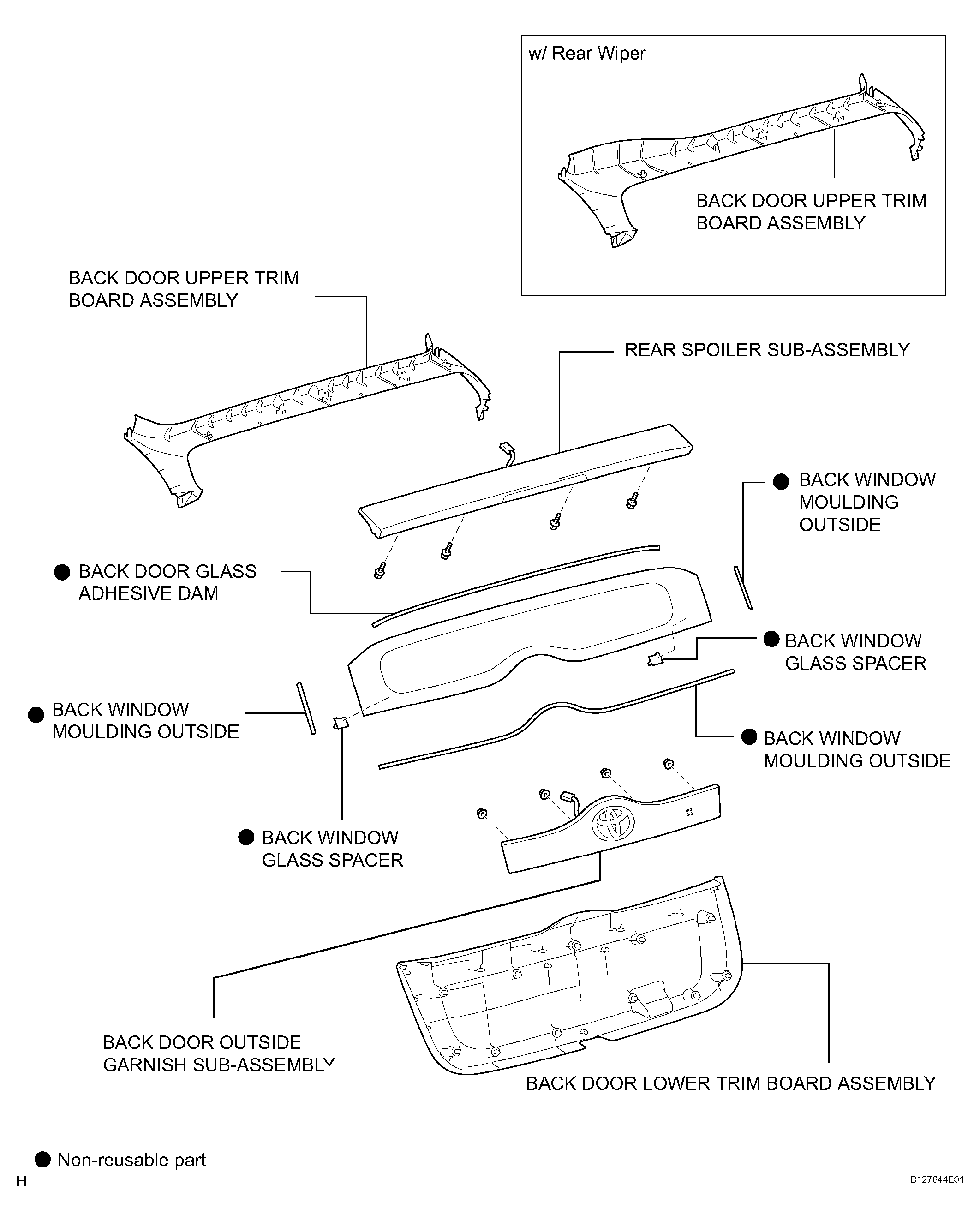 w/ Rear Wiper

BACK DOOR UPPER TRIM BOARD ASSEMBLY

BACK DOOR UPPER TRIM BOARD ASSEMBLY

REAR SPOILER SUB-ASSEMBLY

● BACK WINDOW MOULDING OUTSIDE

● BACK DOOR GLASS ADHESIVE DAM

● BACK WINDOW GLASS SPACER

● BACK WINDOW MOULDING OUTSIDE

● BACK WINDOW MOULDING OUTSIDE

● BACK WINDOW GLASS SPACER

BACK DOOR OUTSIDE GARNISH SUB-ASSEMBLY

BACK DOOR LOWER TRIM BOARD ASSEMBLY

● Non-reusable part

H

B127644E01