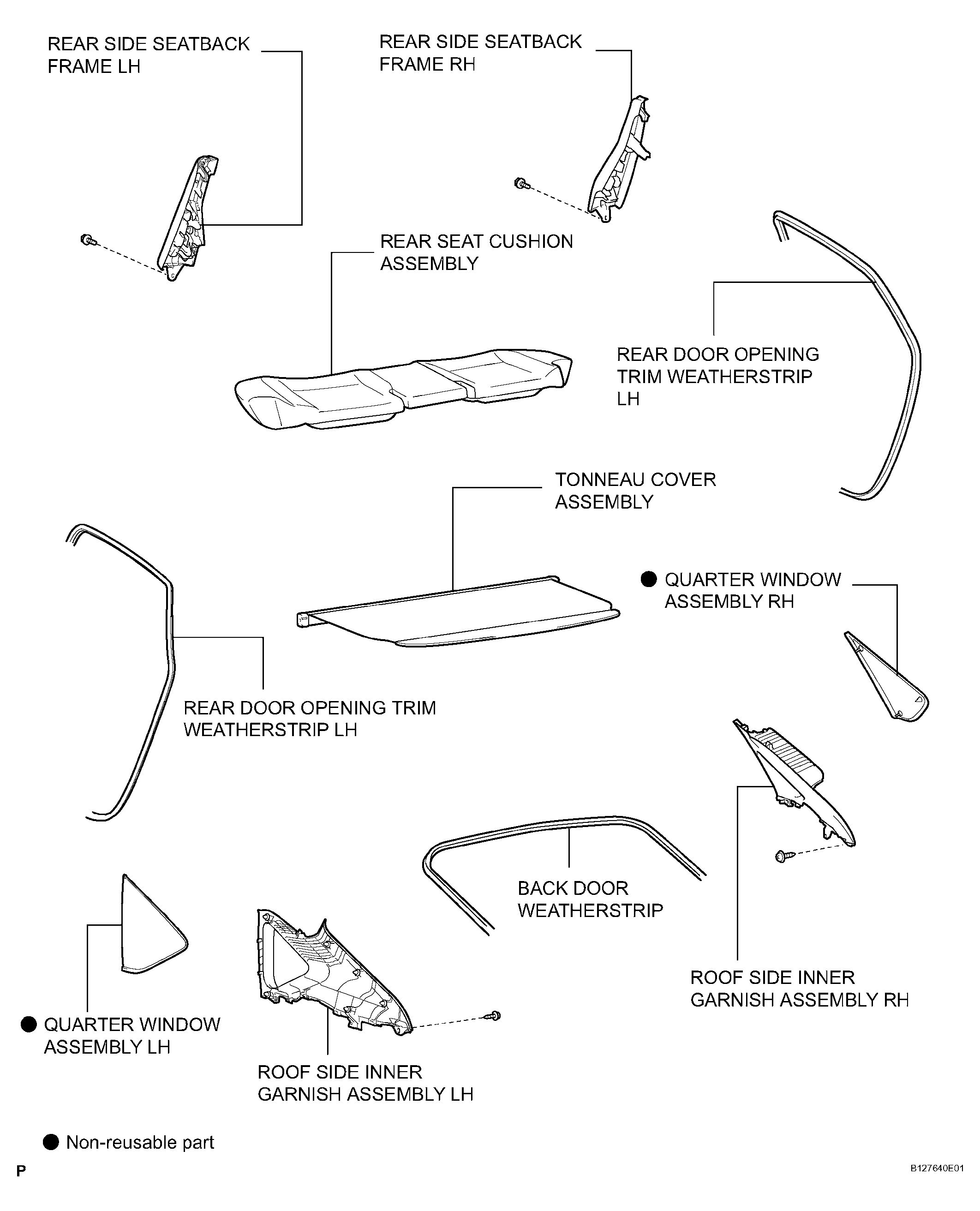 REAR SIDE SEATBACK FRAME LH

REAR SIDE SEATBACK FRAME RH

REAR SEAT CUSHION ASSEMBLY

REAR DOOR OPENING TRIM WEATHERSTRIP LH

TONNEAU COVER ASSEMBLY

● QUARTER WINDOW ASSEMBLY RH

REAR DOOR OPENING TRIM WEATHERSTRIP LH

BACK DOOR WEATHERSTRIP

ROOF SIDE INNER GARNISH ASSEMBLY RH

● QUARTER WINDOW ASSEMBLY LH

ROOF SIDE INNER GARNISH ASSEMBLY LH

● Non-reusable part

P

B127640E01