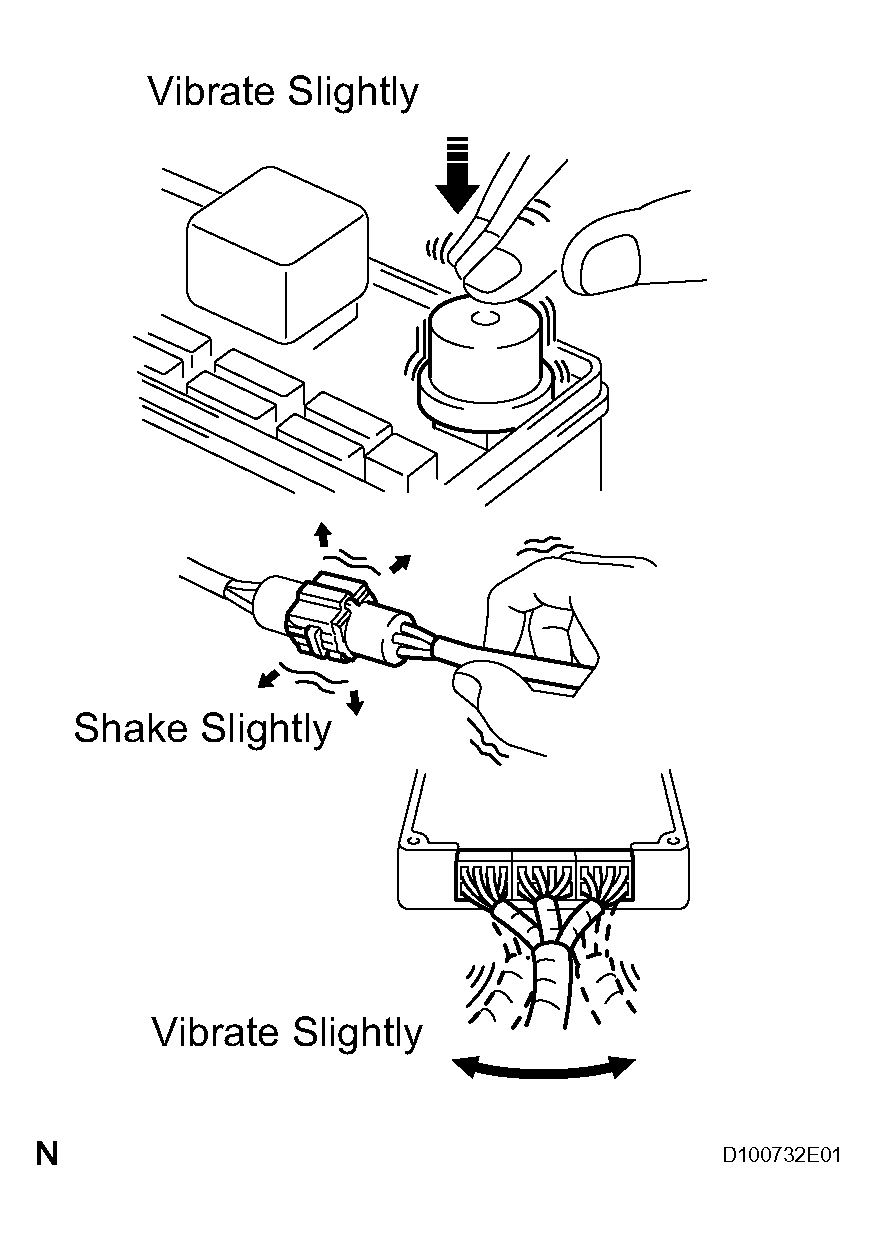 Vibrate Slightly

Shake Slightly

Vibrate Slightly

N

D100732E01