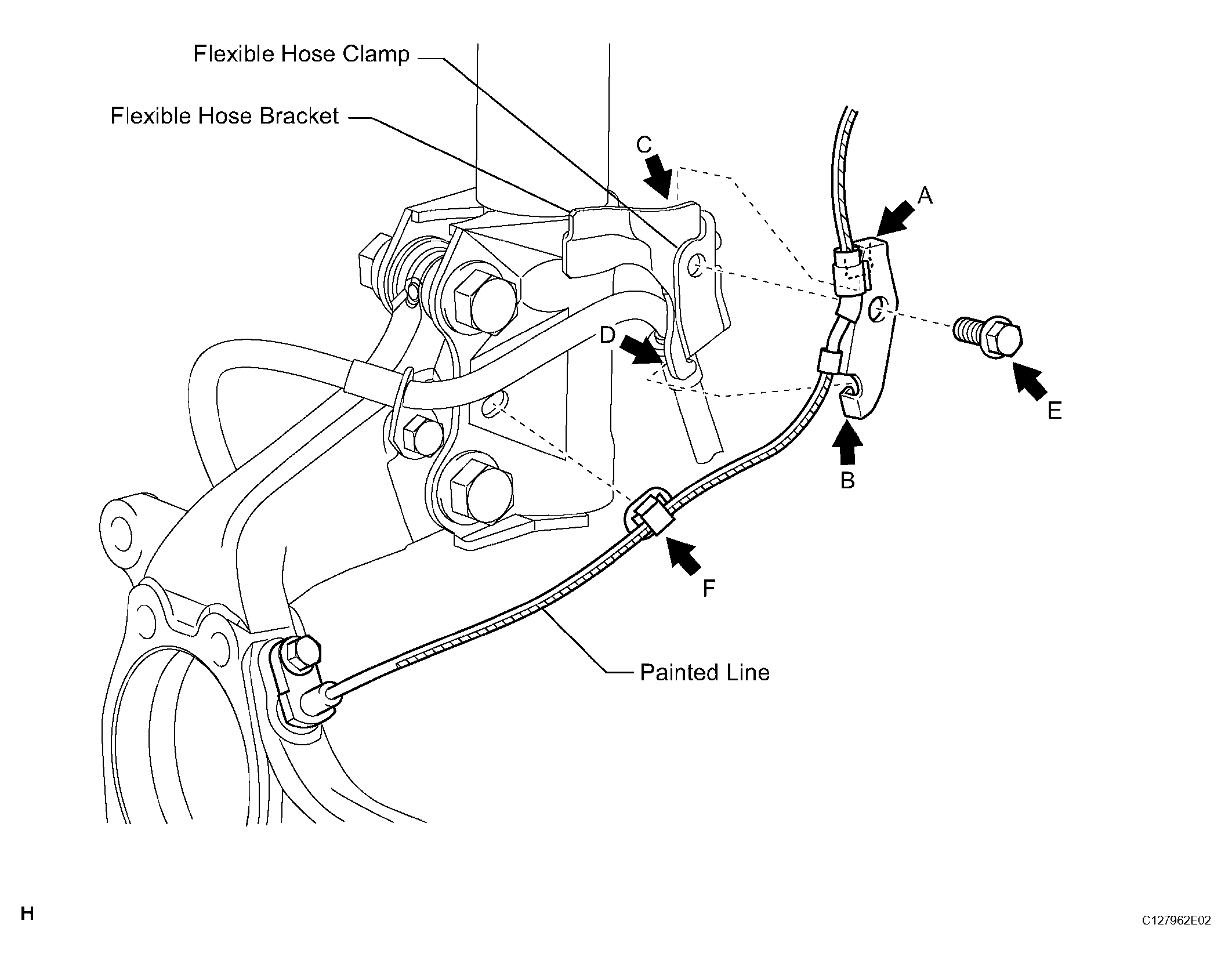 Flexible Hose Clamp

Flexible Hose Bracket

C

A

D

E

B

F

Painted Line

H

C127962E02