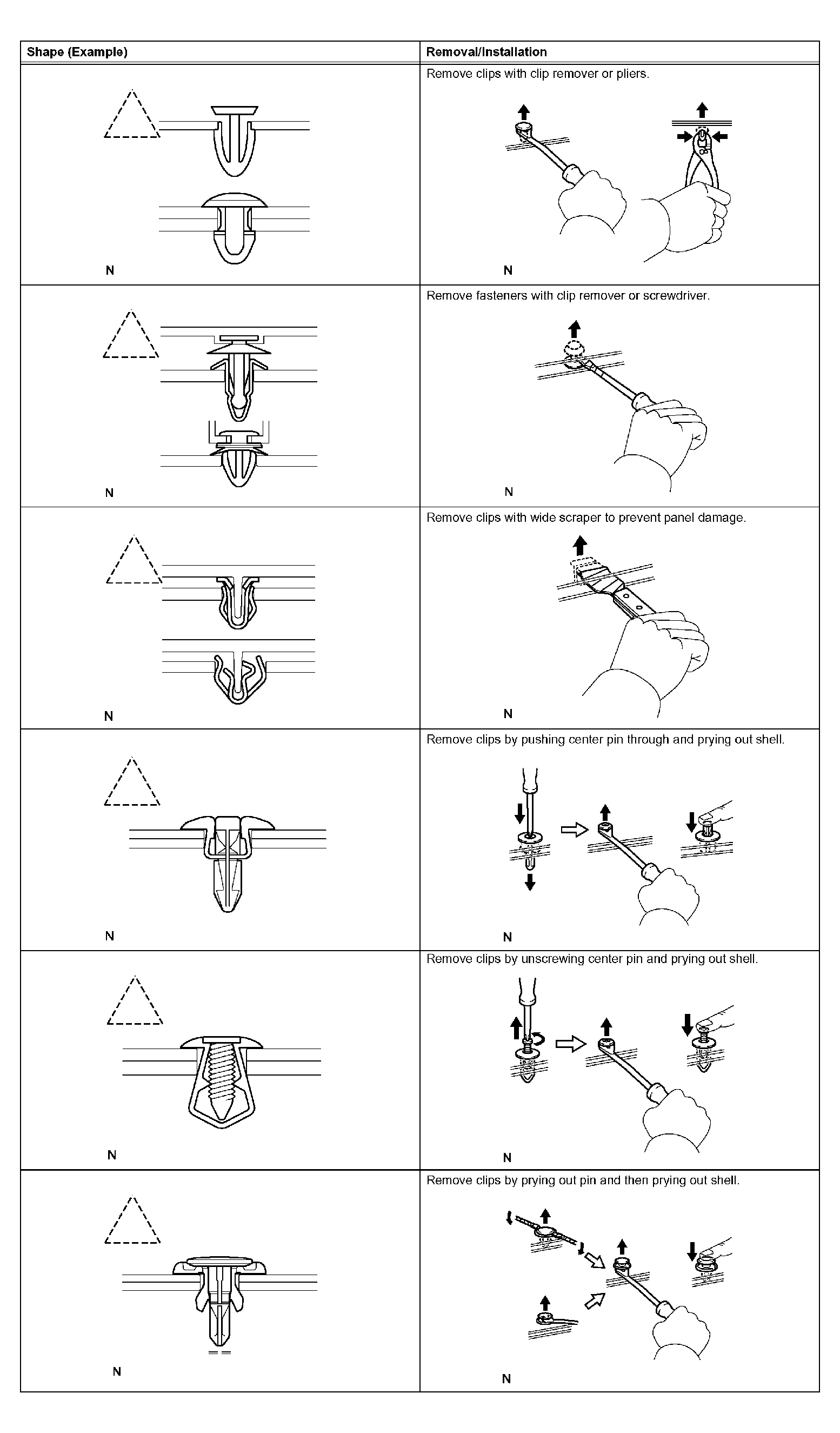 | Shape (Example) | Removal/Installation |
|---|---|
| N | Remove clips with clip remover or pliers. N |
| N | Remove fasteners with clip remover or screwdriver. N |
| N | Remove clips with wide scraper to prevent panel damage. N |
| N | Remove clips by pushing center pin through and prying out shell. N |
| N | Remove clips by unscrewing center pin and prying out shell. N |
| N | Remove clips by prying out pin and then prying out shell. N |