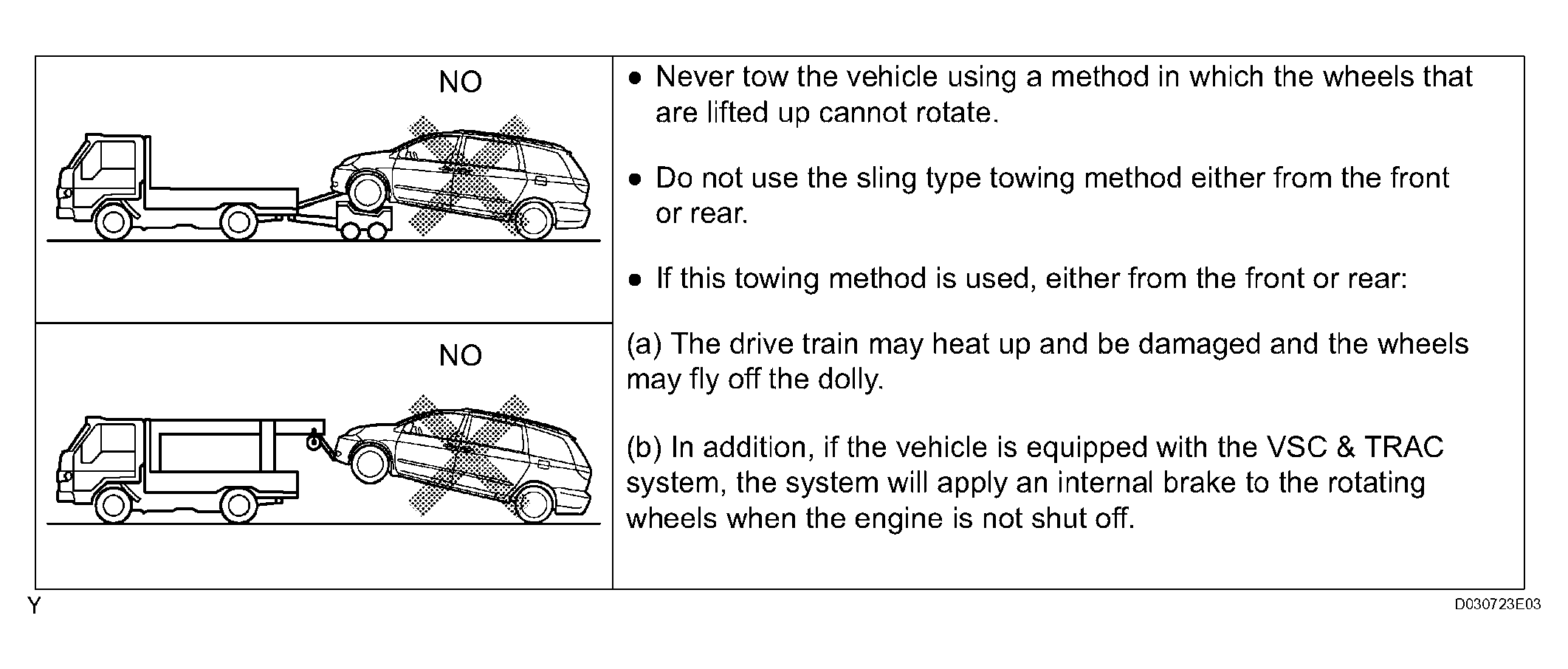 NO

NO

● Never tow the vehicle using a method in which the wheels that are lifted up cannot rotate.

● Do not use the sling type towing method either from the front or rear.

● If this towing method is used, either from the front or rear:

(a) The drive train may heat up and be damaged and the wheels may fly off the dolly.

(b) In addition, if the vehicle is equipped with the VSC & TRAC system, the system will apply an internal brake to the rotating wheels when the engine is not shut off.

Y

D030723E03