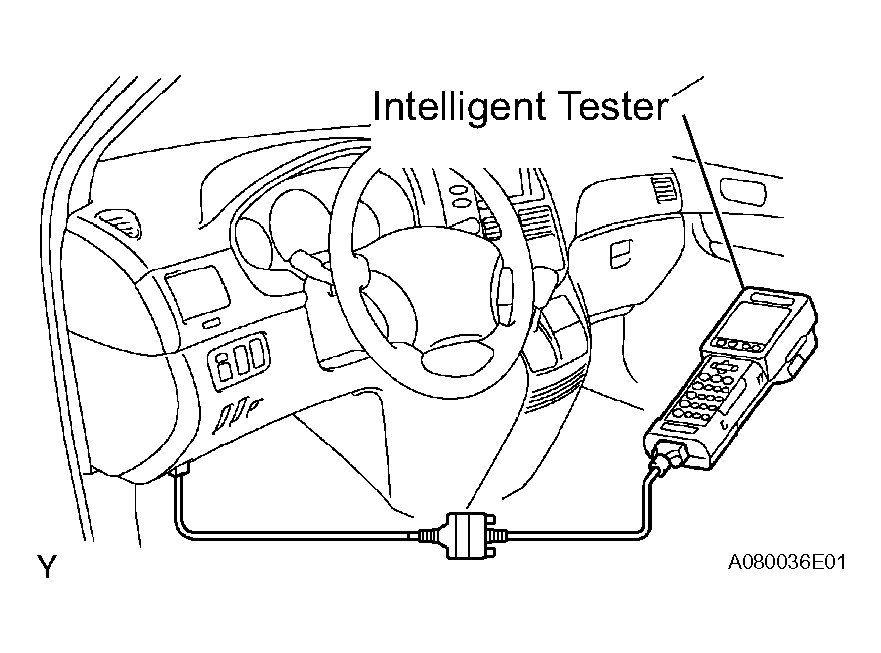 Intelligent Tester

Y

A080036E01