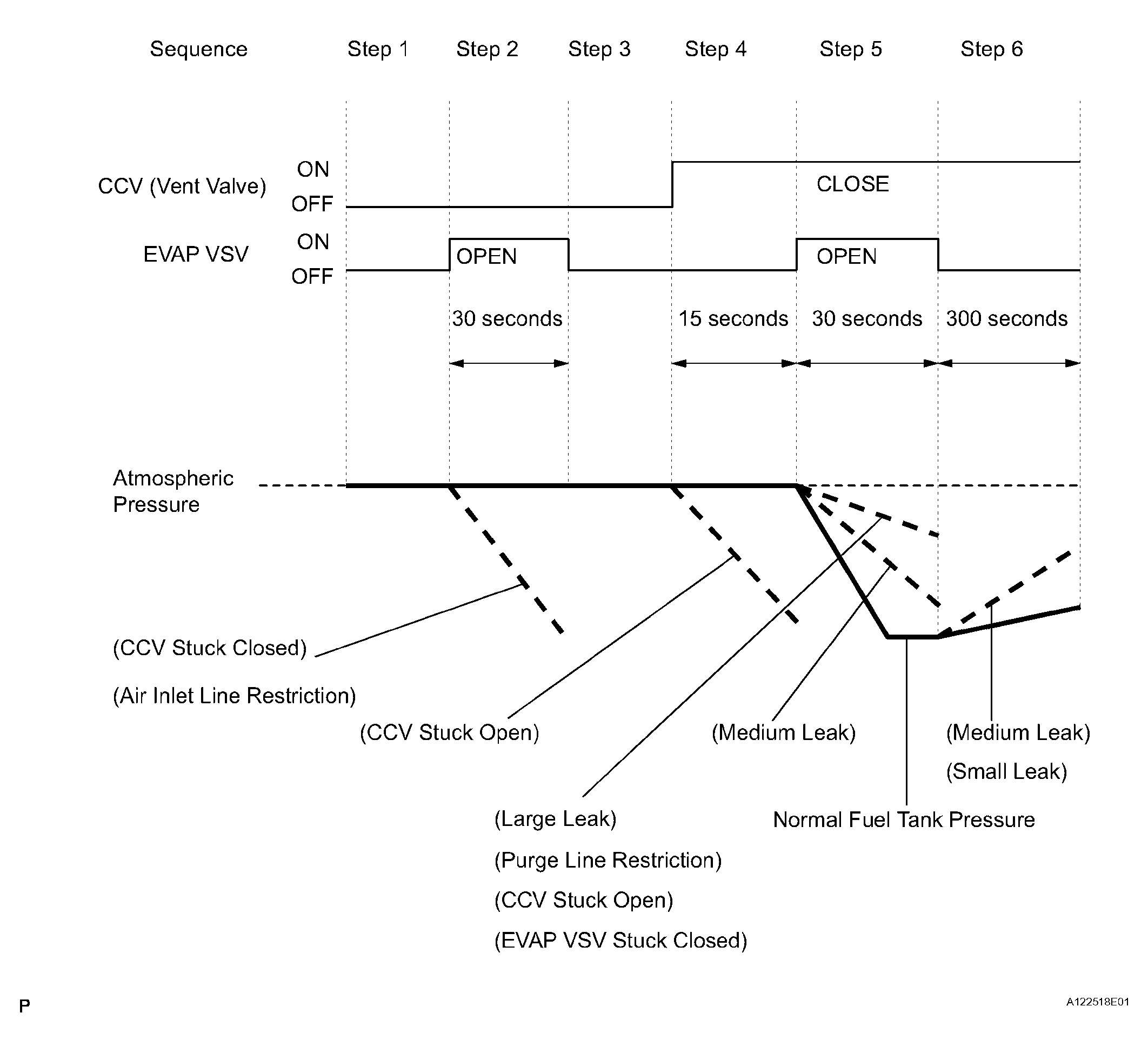 Sequence Step 1 Step 2 Step 3 Step 4 Step 5 Step 6

CCV (Vent Valve) ON OFF

CLOSE

EVAP VSV ON OFF

OPEN

OPEN

30 seconds

15 seconds

30 seconds

300 seconds

Atmospheric Pressure

(CCV Stuck Closed)

(Air Inlet Line Restriction)

(CCV Stuck Open)

(Medium Leak)

(Medium Leak)

(Small Leak)

(Large Leak)

(Purge Line Restriction)

(CCV Stuck Open)

(EVAP VSV Stuck Closed)

Normal Fuel Tank Pressure

P

A122518E01