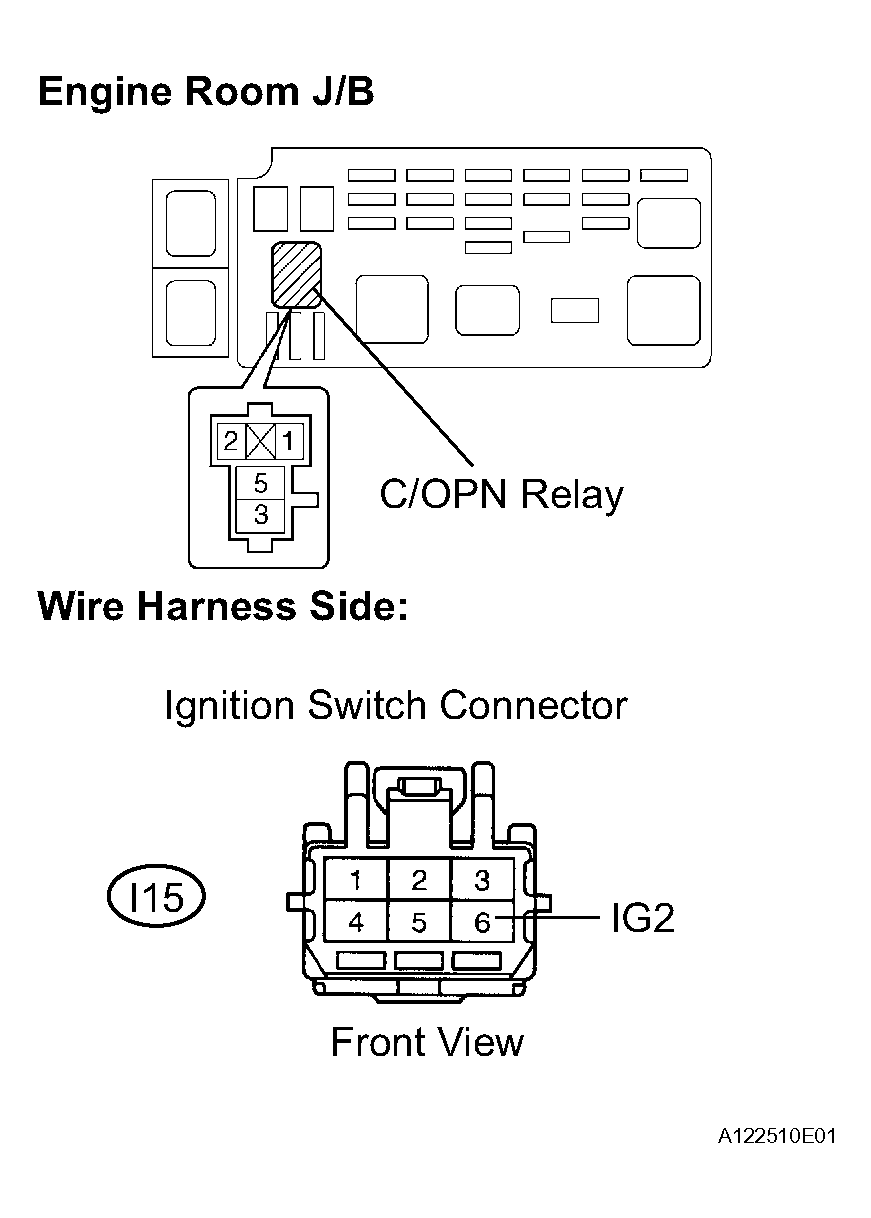 Engine Room J/B

2 1
5
3

C/OPN Relay

Wire Harness Side:

Ignition Switch Connector

I15

1 2 3
4 5 6

IG2

Front View

A122510E01