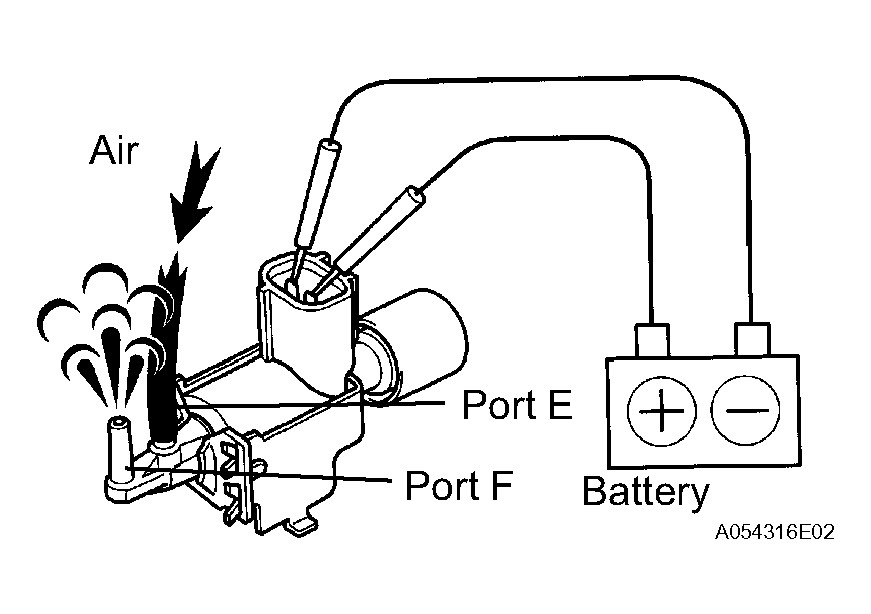 Air

Port E

Port F

+ −

Battery

A054316E02