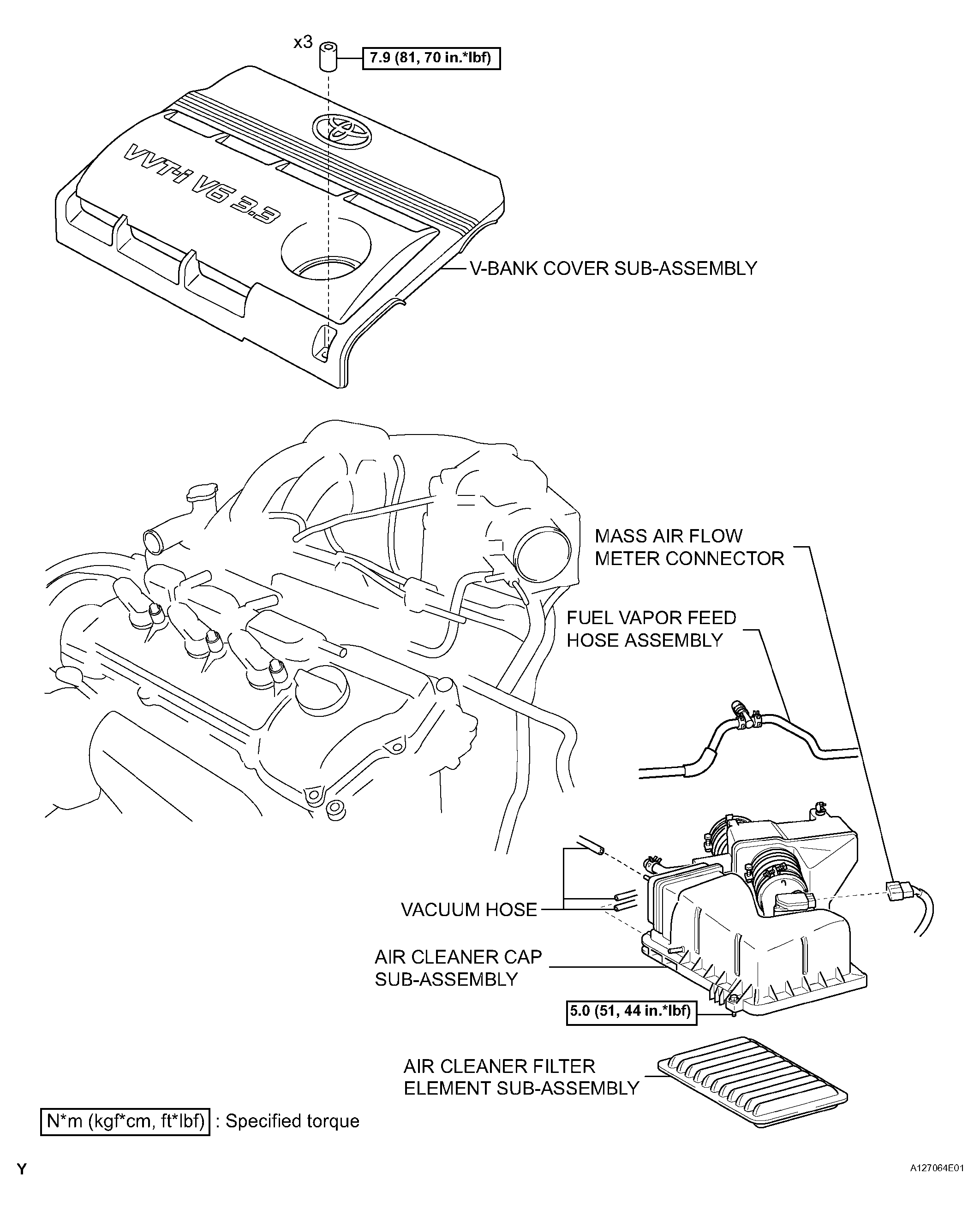 x3

7.9 (81, 70 in.*lbf)

VVT-i V6 3.3

V-BANK COVER SUB-ASSEMBLY

MASS AIR FLOW METER CONNECTOR

FUEL VAPOR FEED HOSE ASSEMBLY

VACUUM HOSE

AIR CLEANER CAP SUB-ASSEMBLY

5.0 (51, 44 in.*lbf)

AIR CLEANER FILTER ELEMENT SUB-ASSEMBLY

N*m (kgf*cm, ft*lbf) : Specified torque

Y

A127064E01