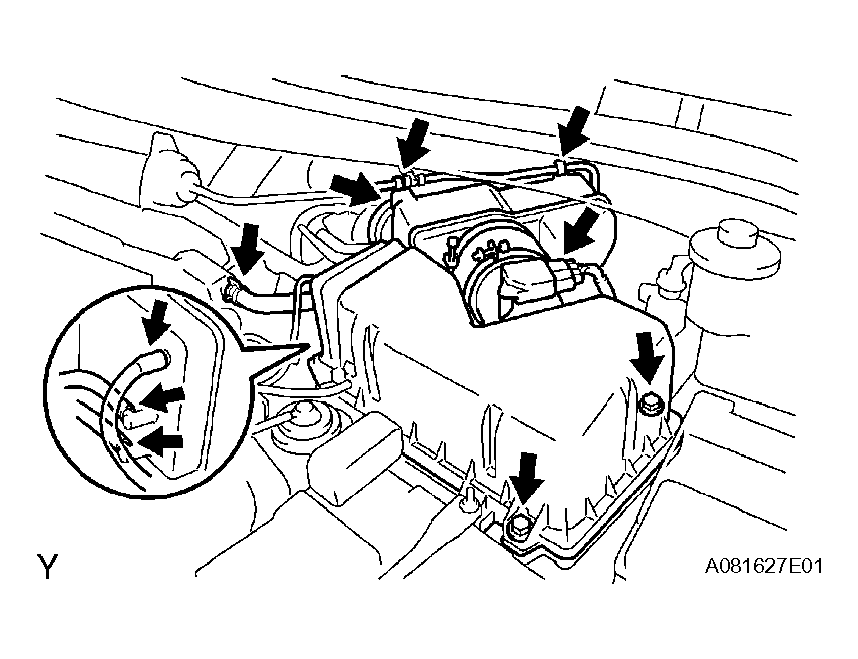 Y

A081627E01