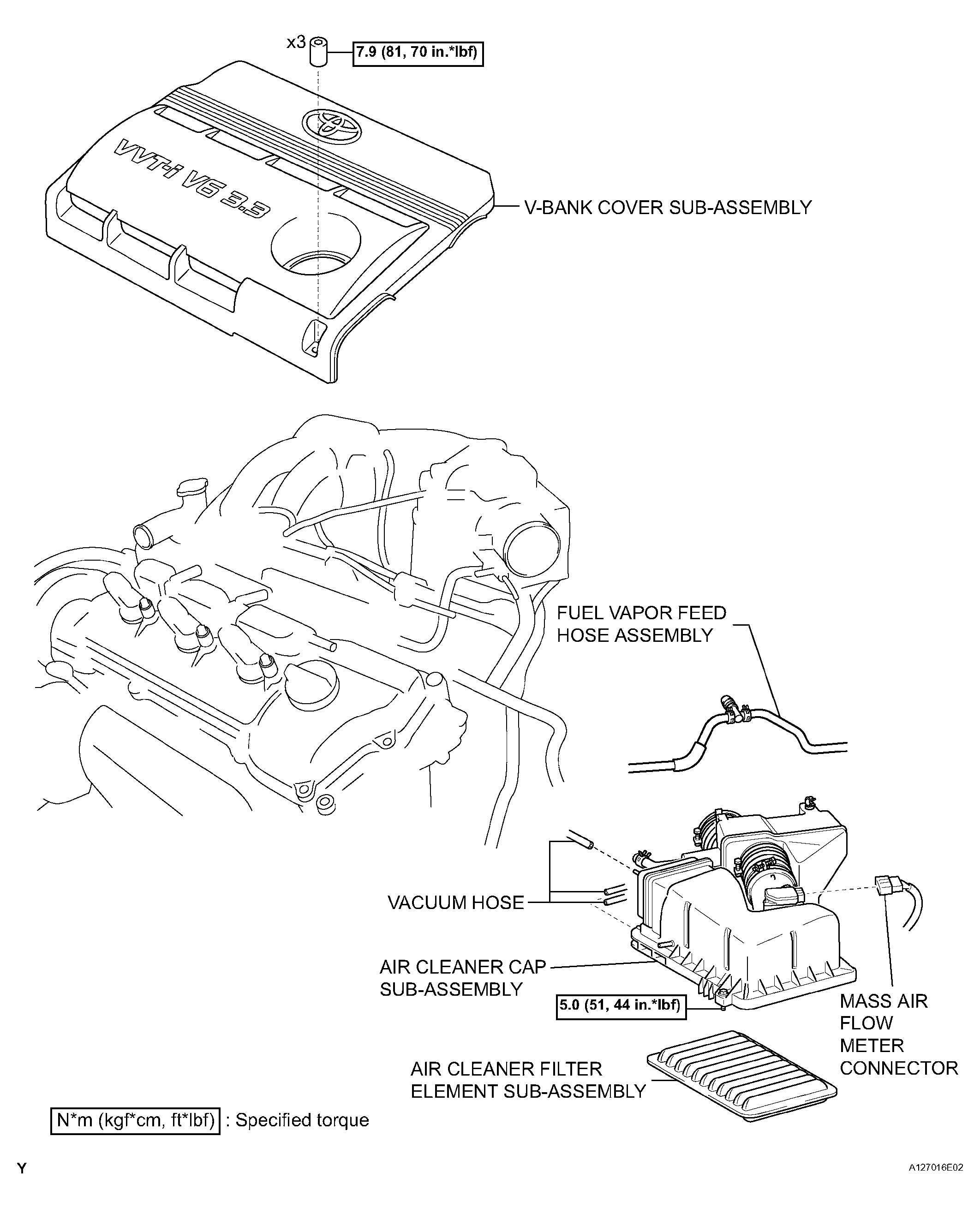 x3

7.9 (81, 70 in.*lbf)

VVT-i V6 3.3

V-BANK COVER SUB-ASSEMBLY

FUEL VAPOR FEED HOSE ASSEMBLY

VACUUM HOSE

AIR CLEANER CAP SUB-ASSEMBLY

5.0 (51, 44 in.*lbf)

MASS AIR FLOW METER CONNECTOR

AIR CLEANER FILTER ELEMENT SUB-ASSEMBLY

N*m (kgf*cm, ft*lbf) : Specified torque

Y

A127016E02