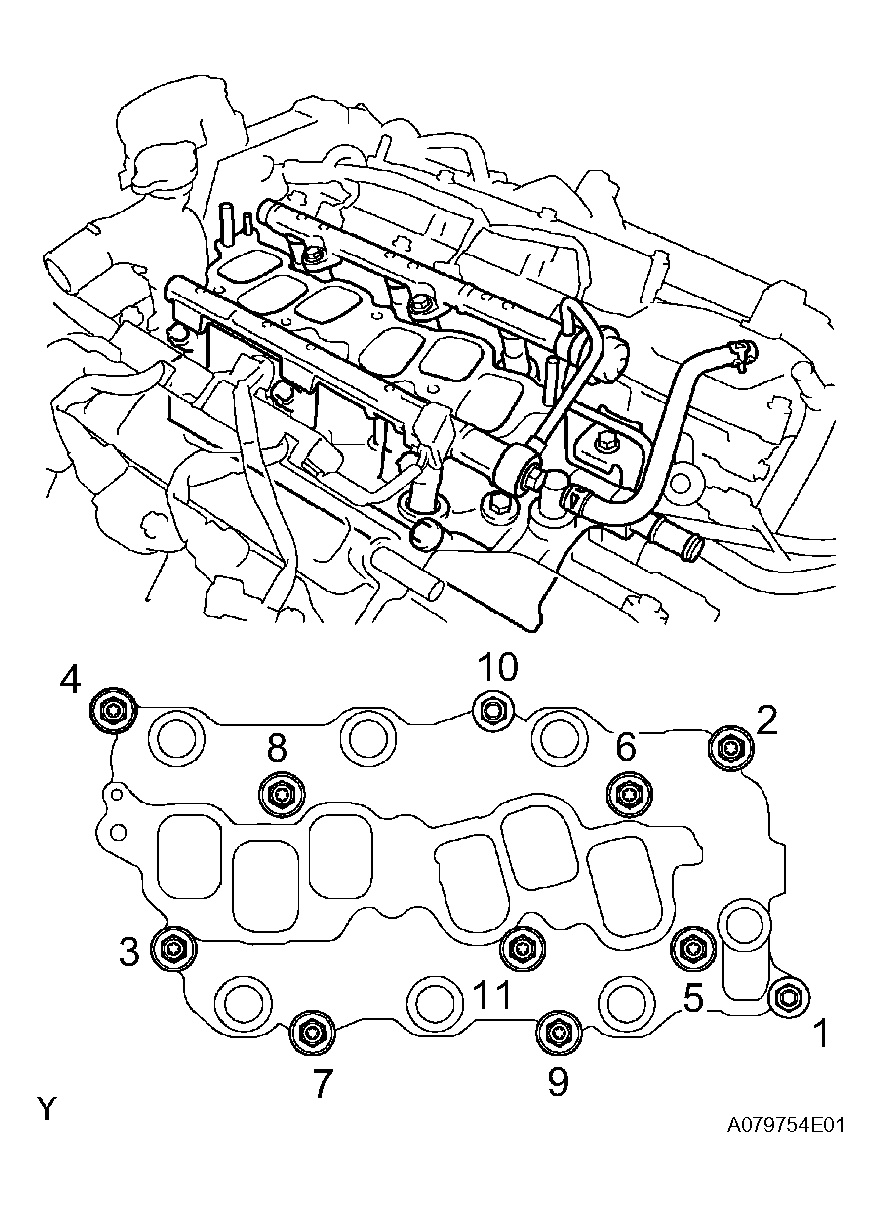 4
10
2
8
6
3
11
5
1
7
9
Y
A079754E01