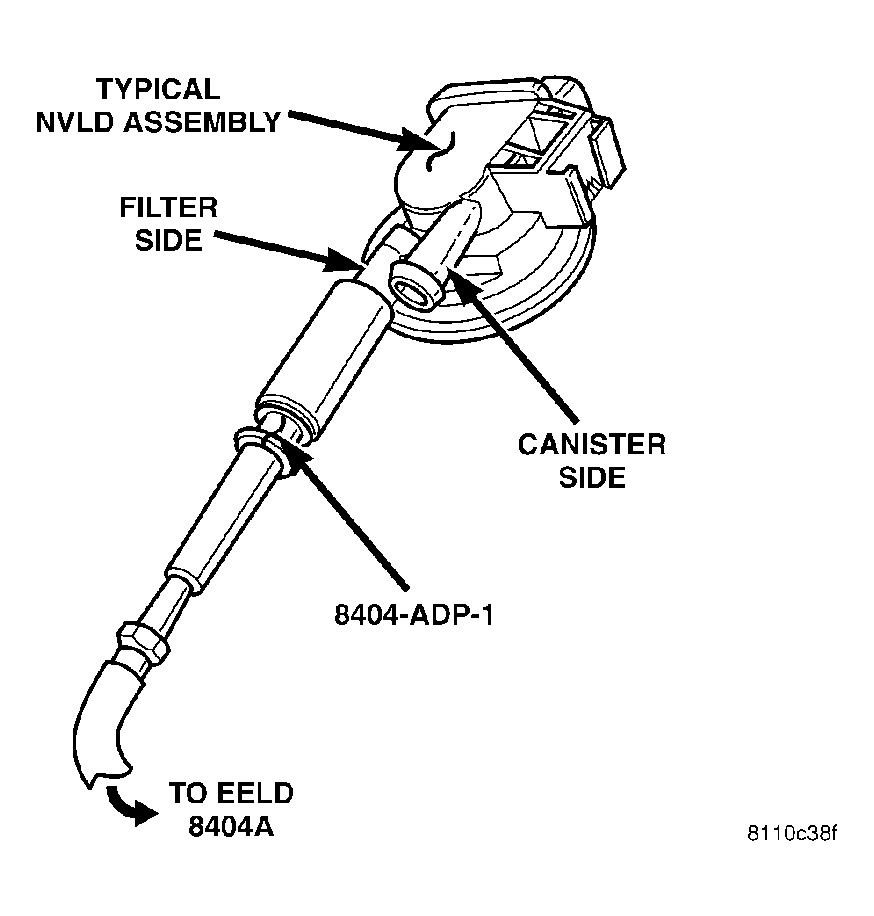 TYPICAL
NVLD ASSEMBLY

FILTER
SIDE

CANISTER
SIDE

8404-ADP-1

TO EELD
8404A

8110c38f