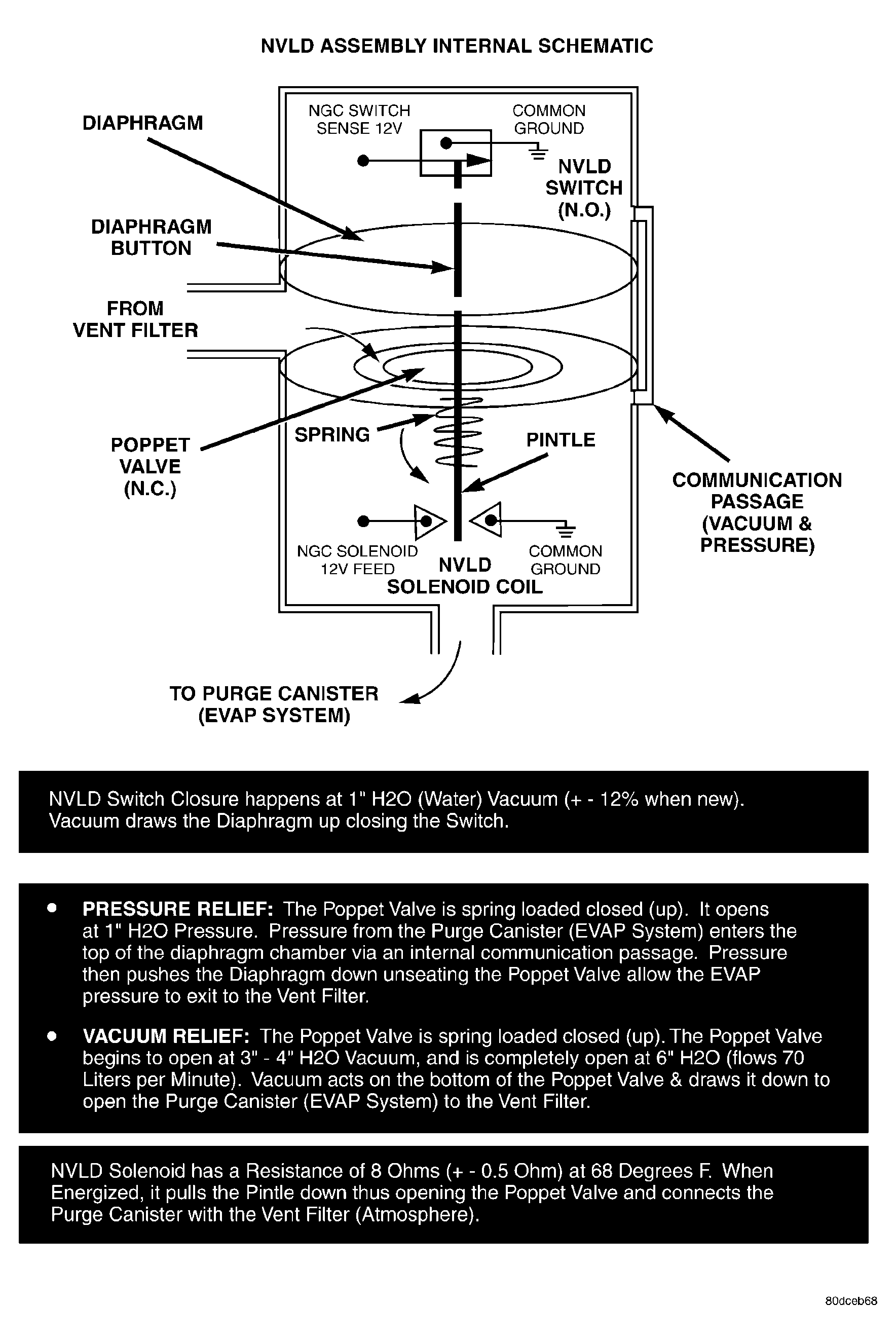 NVLD ASSEMBLY INTERNAL SCHEMATIC

DIAPHRAGM

NGC SWITCH SENSE 12V

COMMON GROUND

NVLD SWITCH (N.O.)

DIAPHRAGM BUTTON

FROM VENT FILTER

POPPET VALVE (N.C.)

SPRING

PINTLE

COMMUNICATION PASSAGE (VACUUM & PRESSURE)

NGC SOLENOID 12V FEED

NVLD SOLENOID COIL

COMMON GROUND

TO PURGE CANISTER (EVAP SYSTEM)

NVLD Switch Closure happens at 1" H2O (Water) Vacuum (+ - 12% when new). Vacuum draws the Diaphragm up closing the Switch.

• PRESSURE RELIEF: The Poppet Valve is spring loaded closed (up). It opens at 1" H2O Pressure. Pressure from the Purge Canister (EVAP System) enters the top of the diaphragm chamber via an internal communication passage. Pressure then pushes the Diaphragm down unseating the Poppet Valve allow the EVAP pressure to exit to the Vent Filter.

• VACUUM RELIEF: The Poppet Valve is spring loaded closed (up). The Poppet Valve begins to open at 3" - 4" H2O Vacuum, and is completely open at 6" H2O (flows 70 Liters per Minute). Vacuum acts on the bottom of the Poppet Valve & draws it down to open the Purge Canister (EVAP System) to the Vent Filter.

NVLD Solenoid has a Resistance of 8 Ohms (+ - 0.5 Ohm) at 68 Degrees F. When Energized, it pulls the Pintle down thus opening the Poppet Valve and connects the Purge Canister with the Vent Filter (Atmosphere).

80dceb68