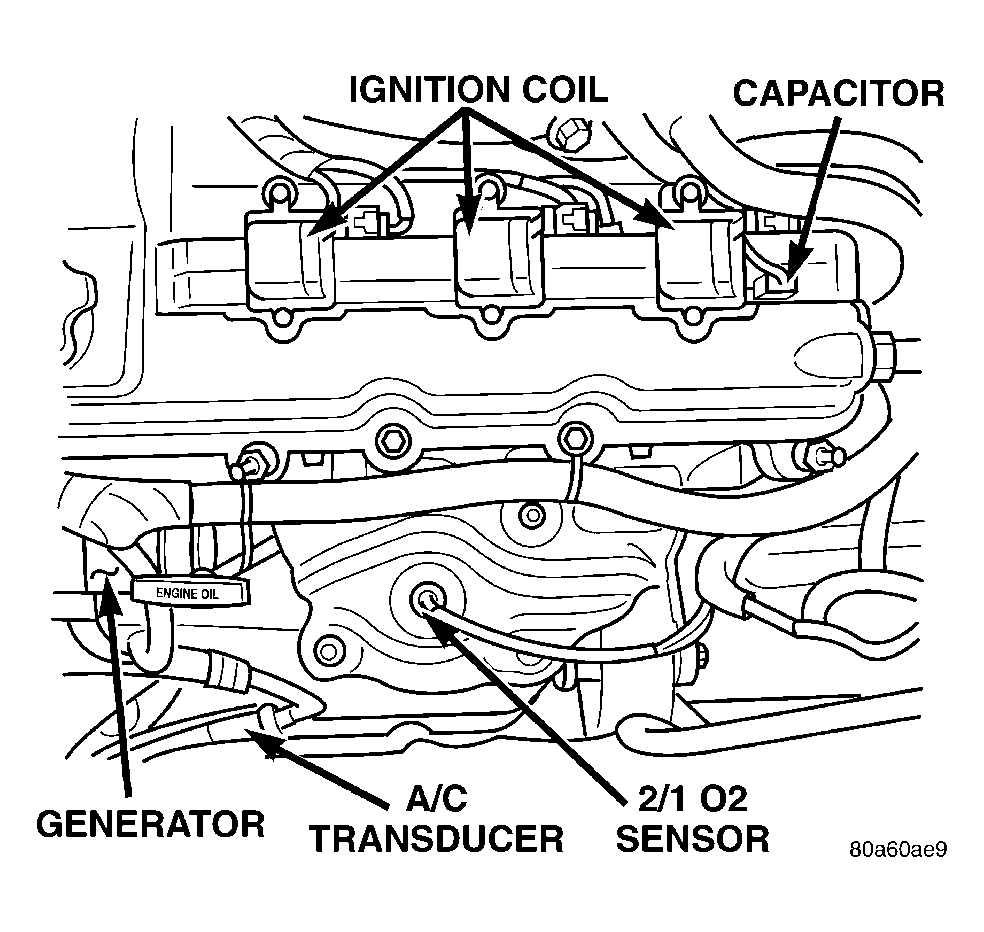 IGNITION COIL

CAPACITOR

ENGINE OIL

GENERATOR

A/C TRANSDUCER

2/1 O2 SENSOR

80a60ae9