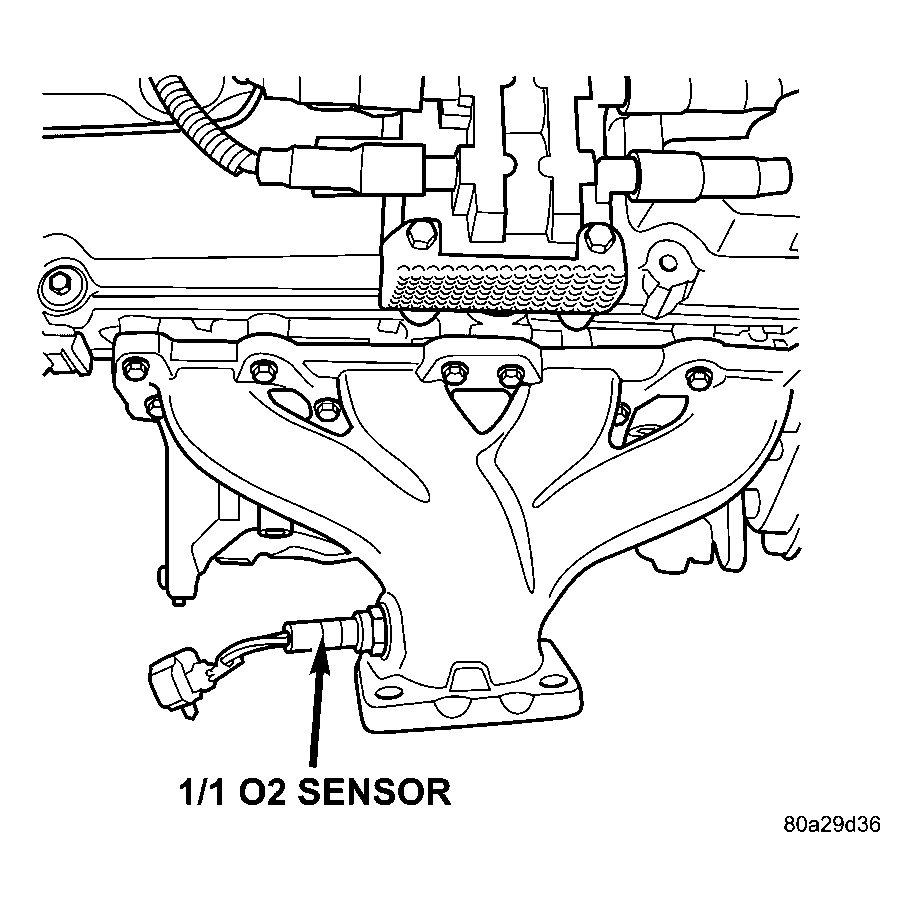 1/1 O2 SENSOR

80a29d36