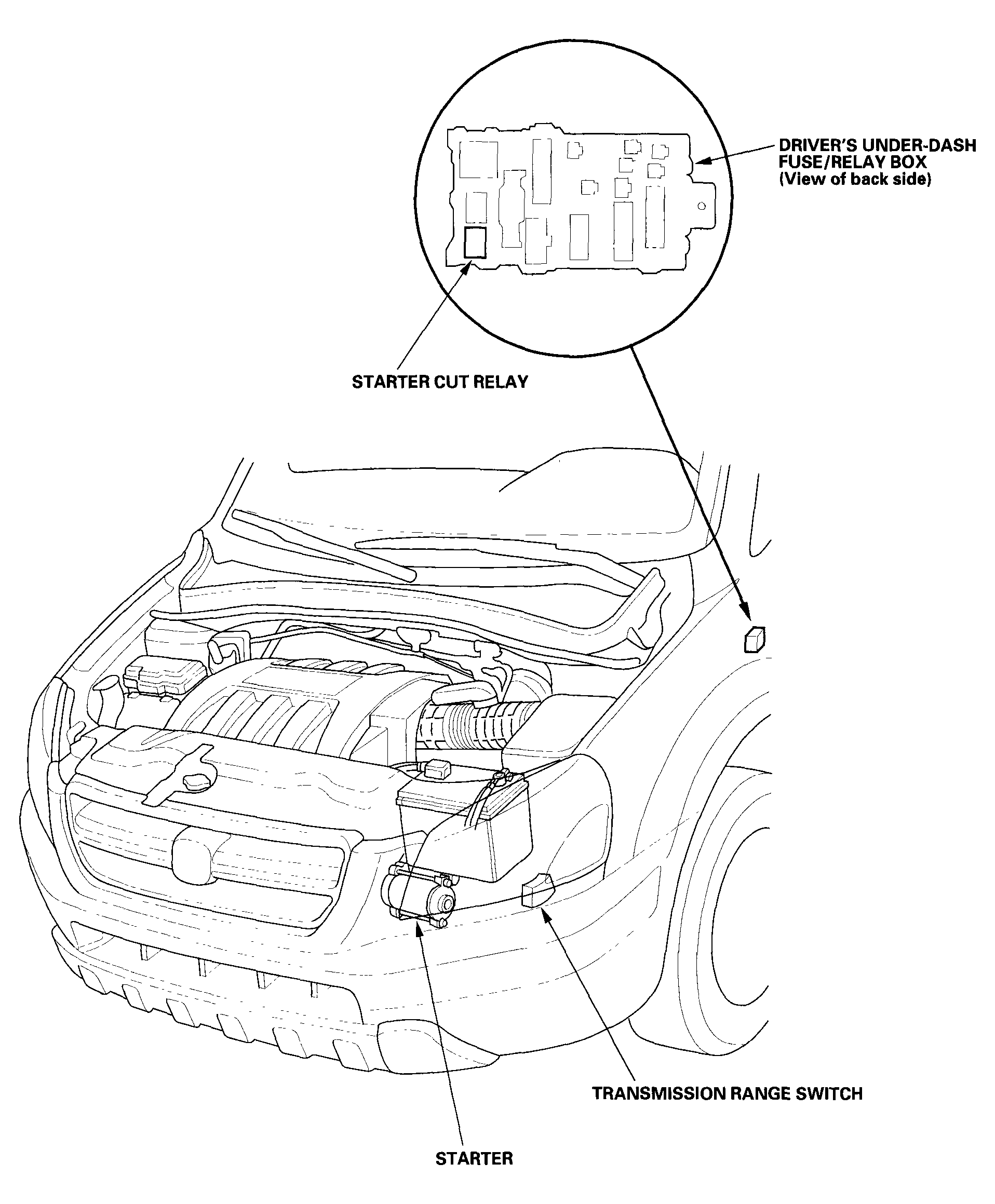 DRIVER'S UNDER-DASH FUSE/RELAY BOX (View of back side)

STARTER CUT RELAY

TRANSMISSION RANGE SWITCH

STARTER