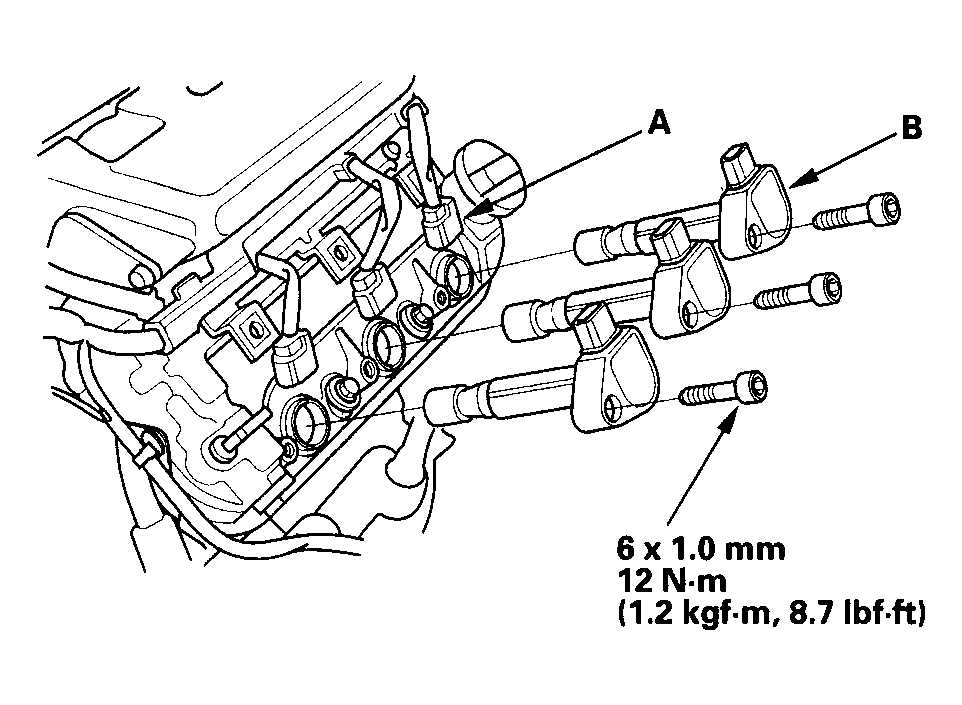 A

B

6 x 1.0 mm
12 N·m
(1.2 kgf·m, 8.7 lbf·ft)