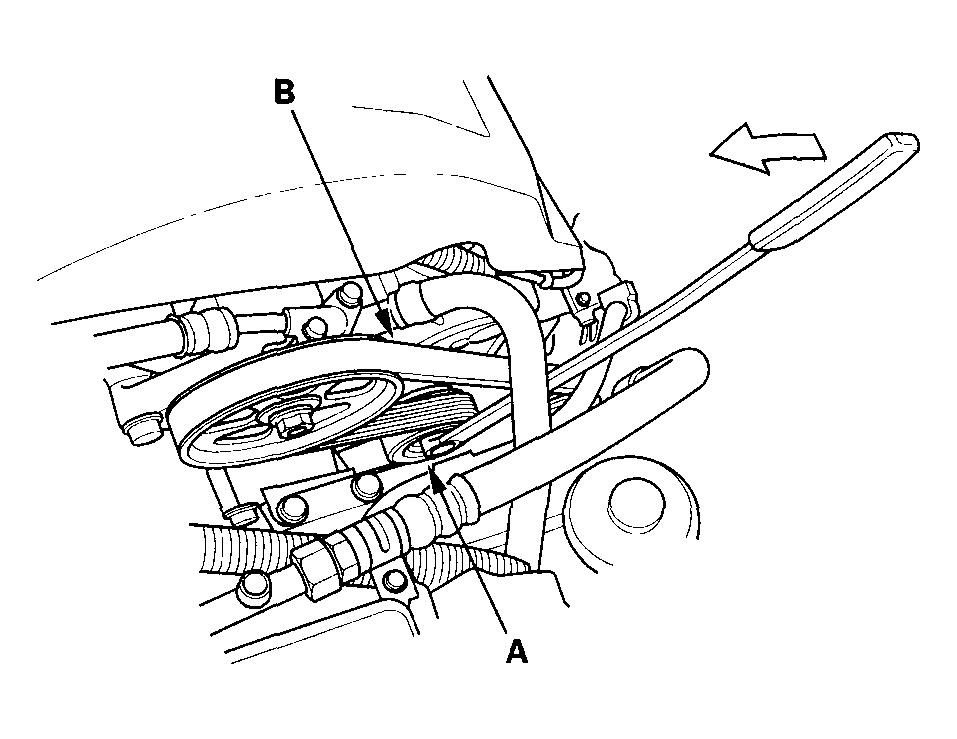 B

A