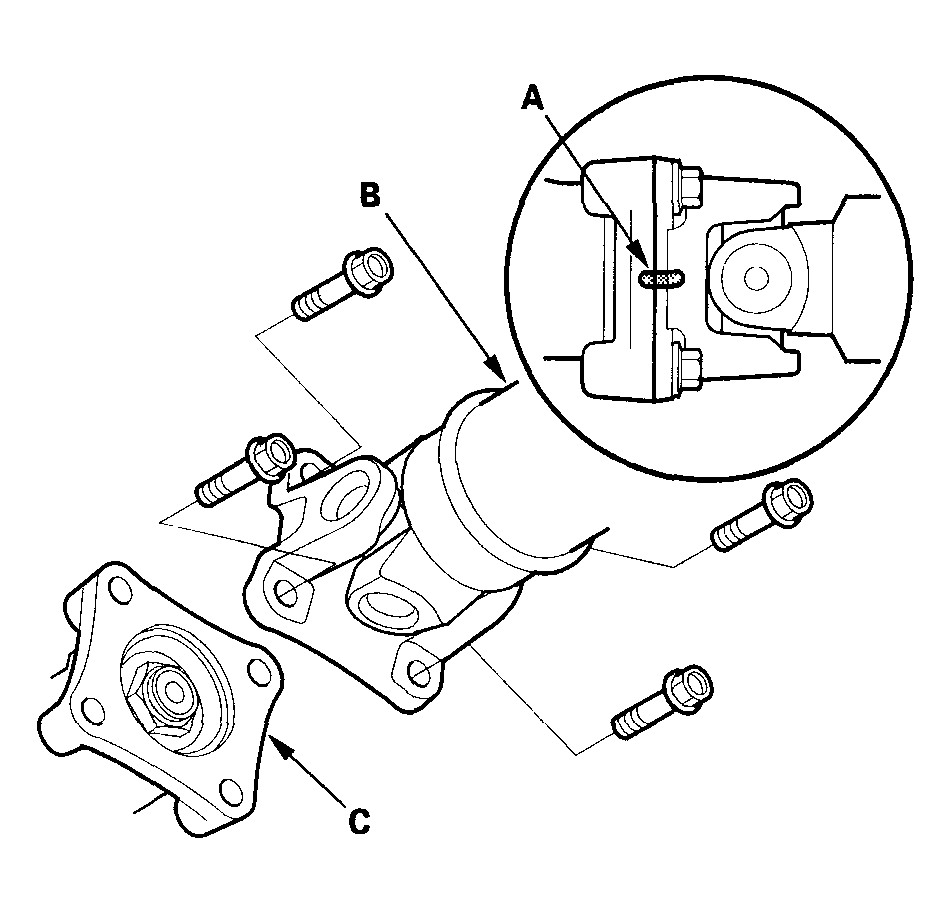 A

B

C