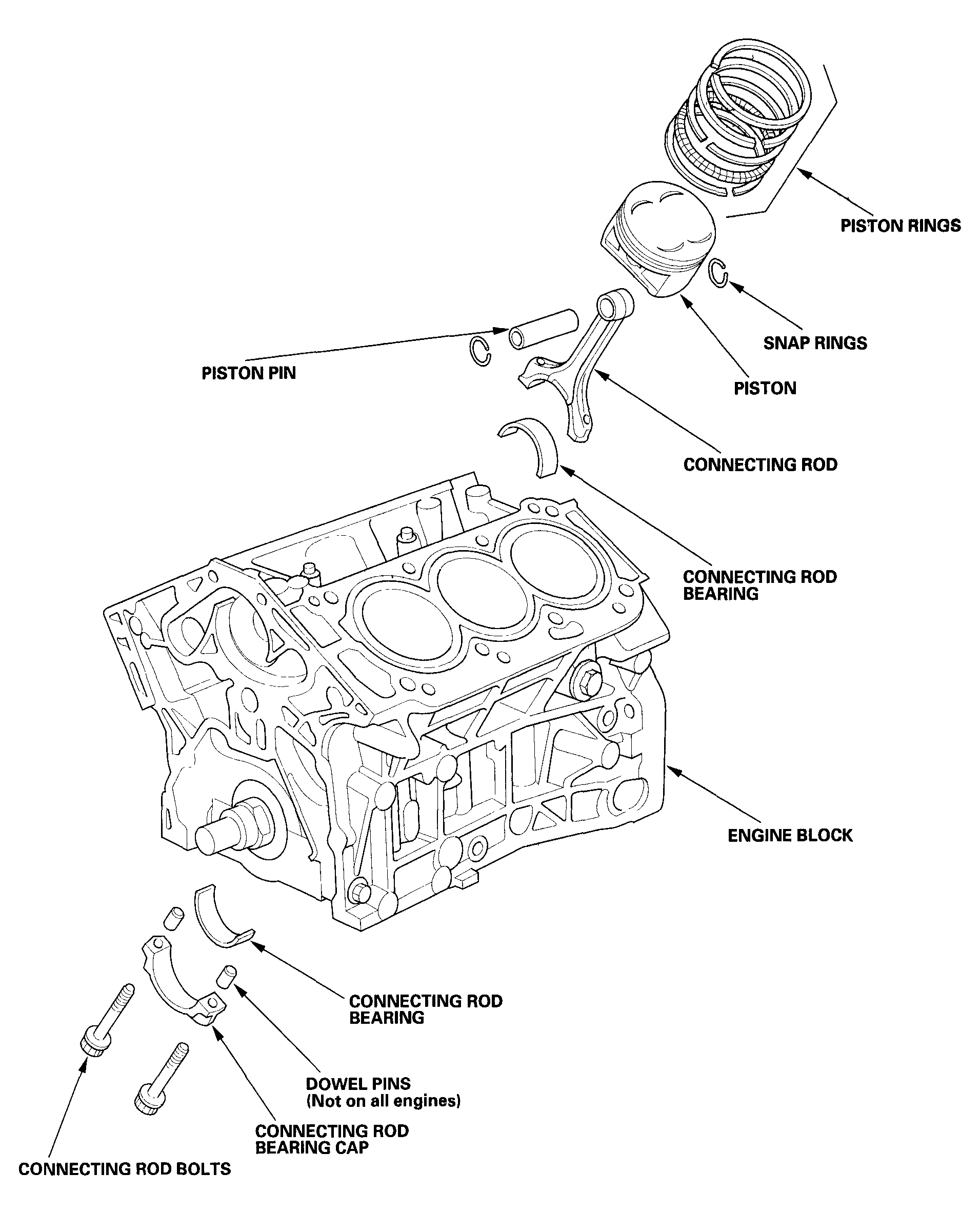 PISTON RINGS

SNAP RINGS

PISTON PIN

PISTON

CONNECTING ROD

CONNECTING ROD BEARING

ENGINE BLOCK

CONNECTING ROD BEARING

DOWEL PINS
(Not on all engines)

CONNECTING ROD BEARING CAP

CONNECTING ROD BOLTS