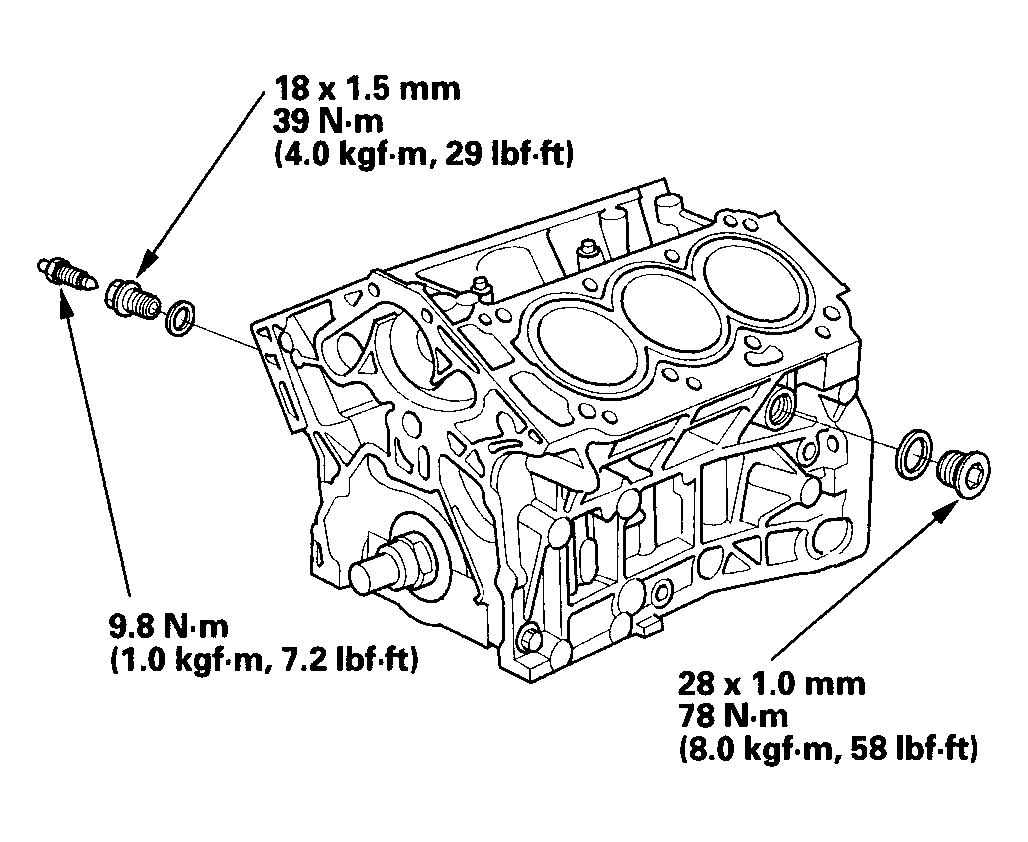 18 x 1.5 mm
39 N·m
(4.0 kgf·m, 29 lbf·ft)

9.8 N·m
(1.0 kgf·m, 7.2 lbf·ft)

28 x 1.0 mm
78 N·m
(8.0 kgf·m, 58 lbf·ft)