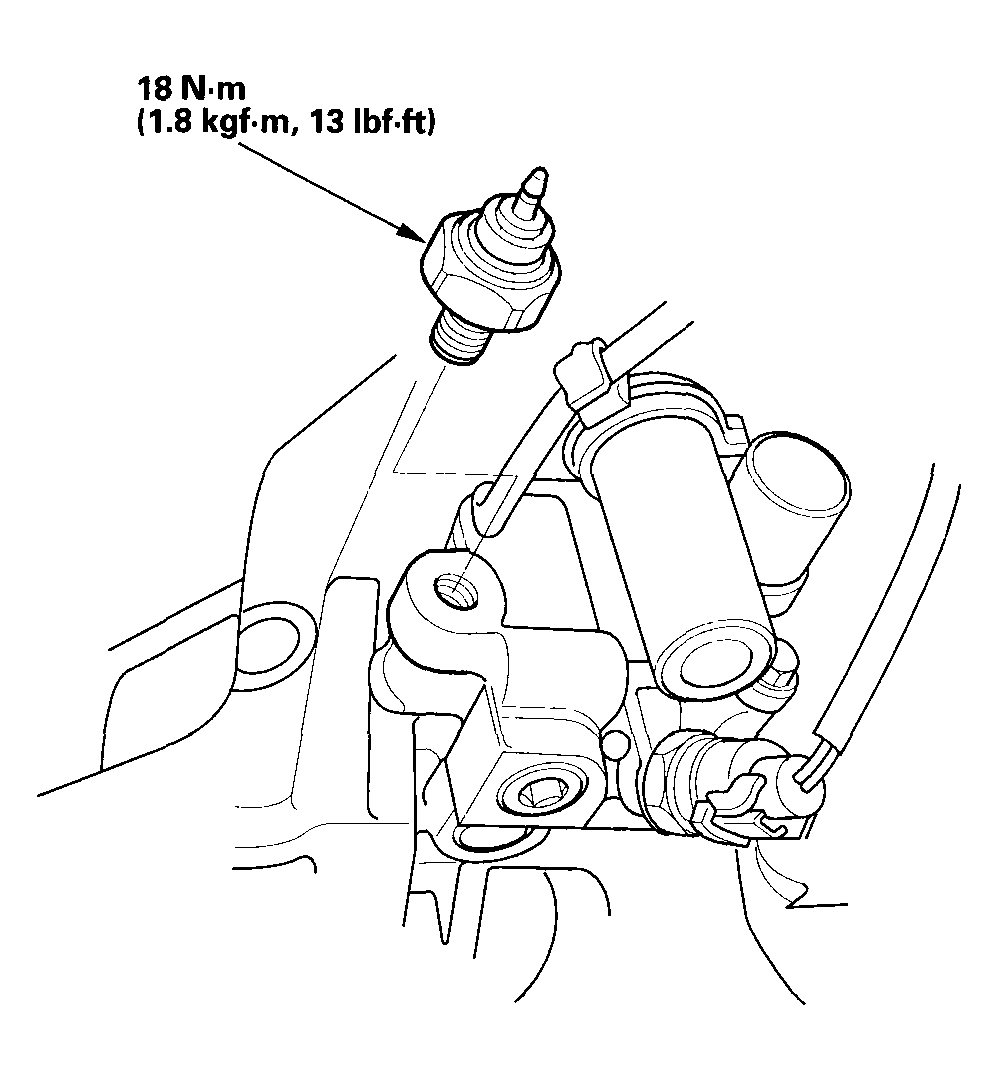 18 N·m
(1.8 kgf·m, 13 lbf·ft)