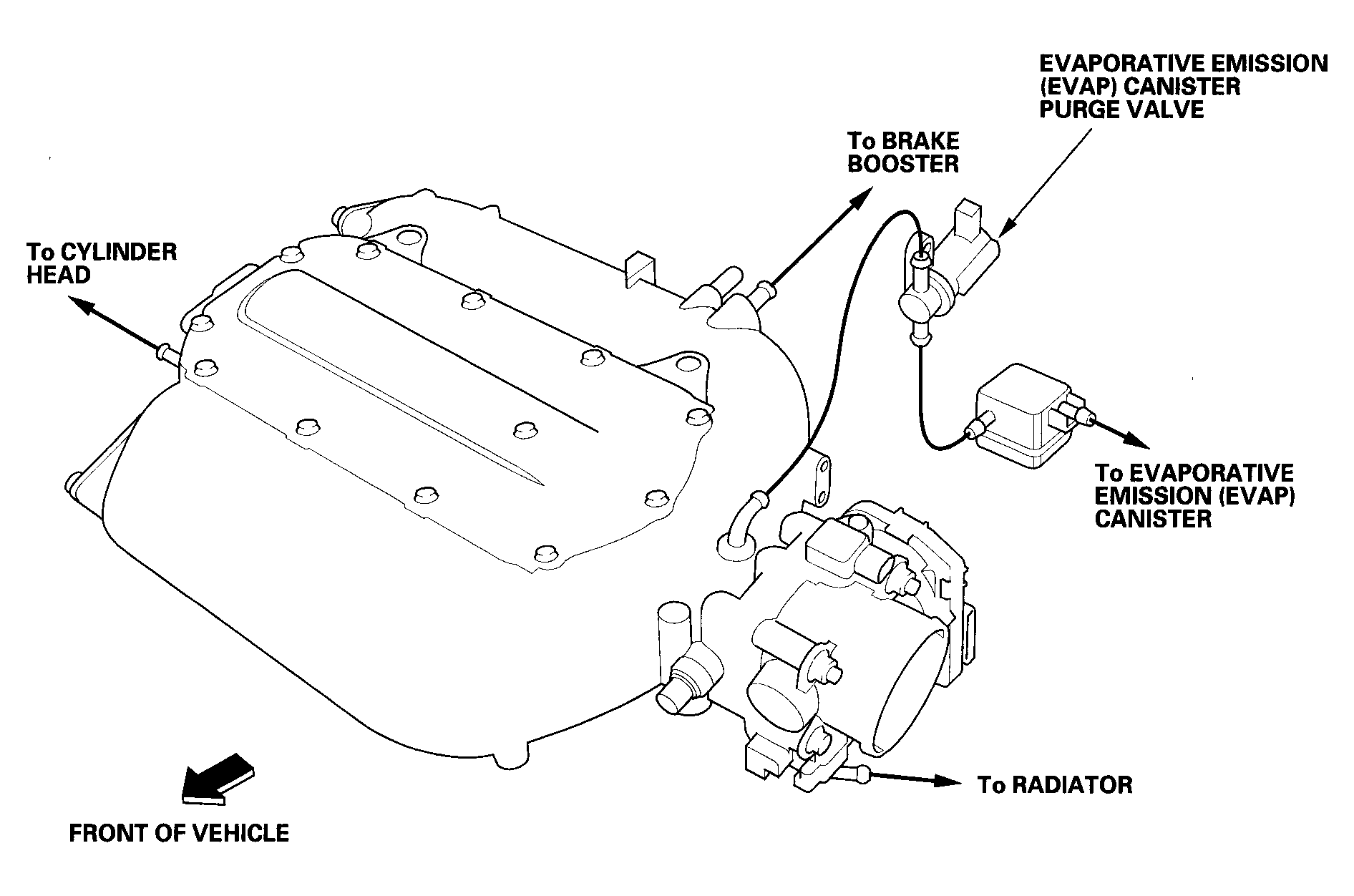 EVAPORATIVE EMISSION (EVAP) CANISTER PURGE VALVE

To BRAKE BOOSTER

To CYLINDER HEAD

To EVAPORATIVE EMISSION (EVAP) CANISTER

To RADIATOR

FRONT OF VEHICLE