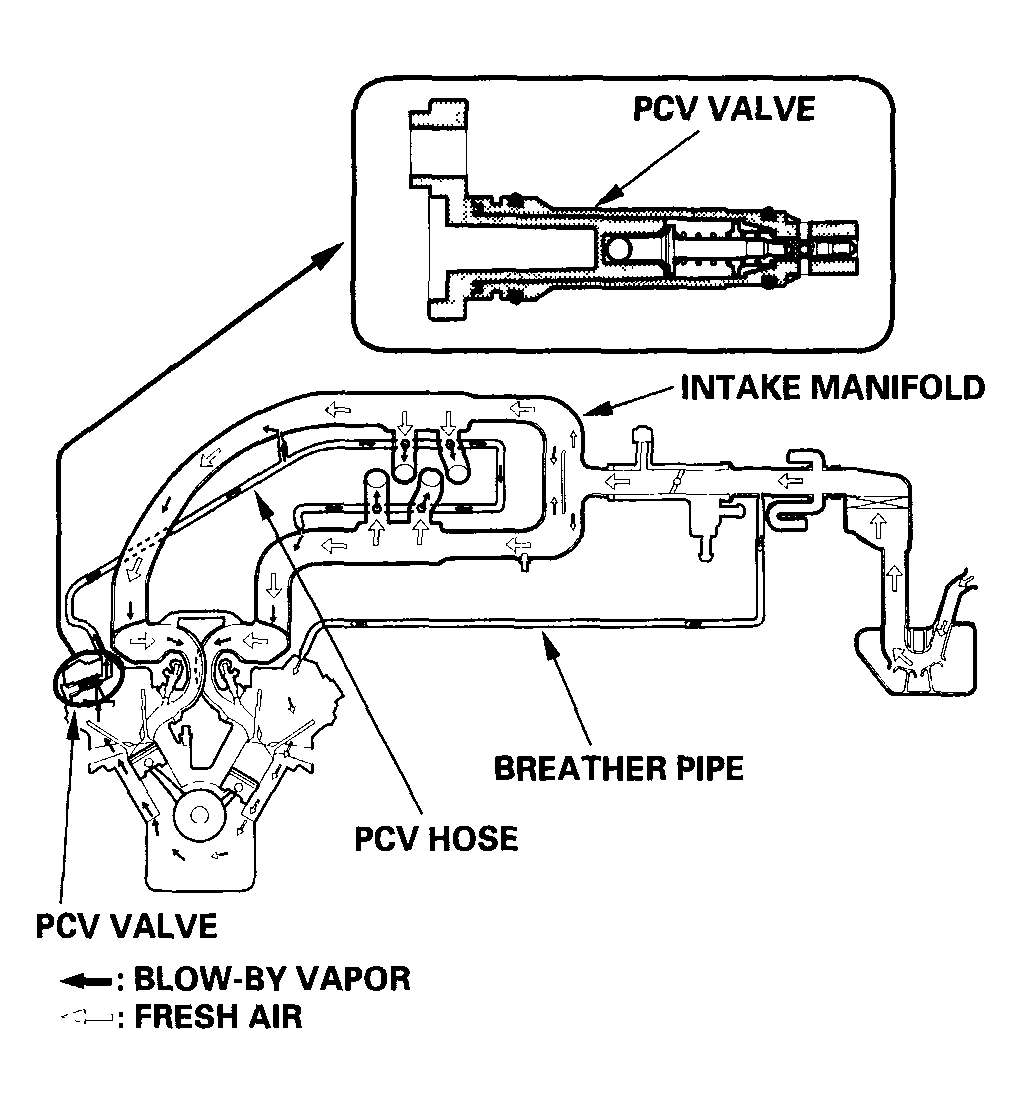 PCV VALVE

INTAKE MANIFOLD

BREATHER PIPE

PCV HOSE

PCV VALVE

: BLOW-BY VAPOR
: FRESH AIR