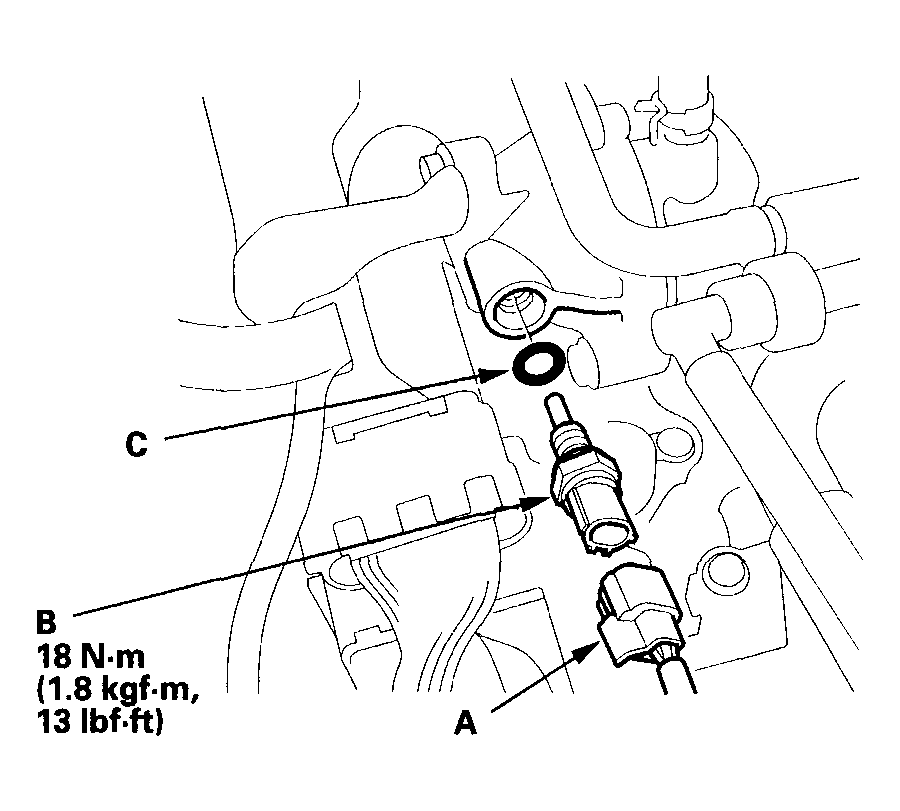 C

B
18 N·m
(1.8 kgf·m,
13 lbf·ft)

A