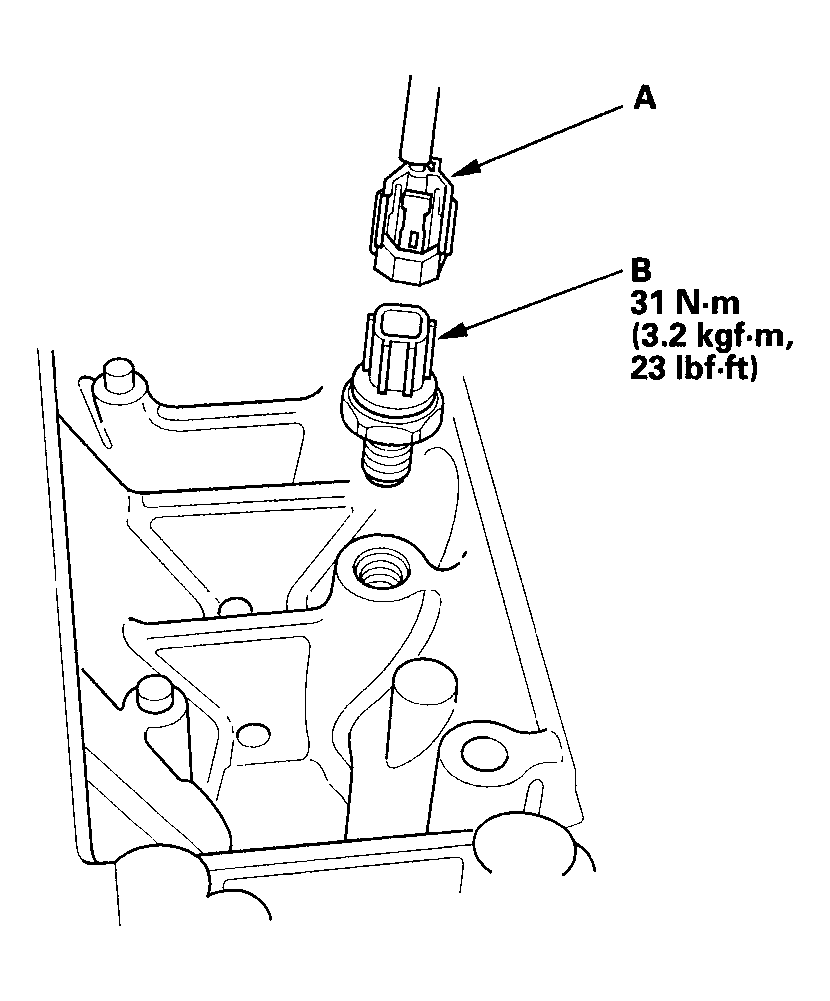 A

B
31 N·m
(3.2 kgf·m,
23 lbf·ft)